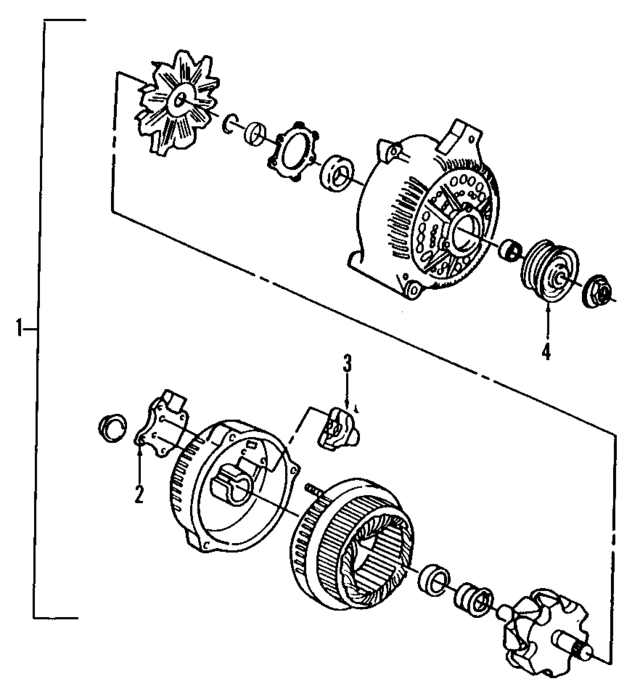 1
4
3
2