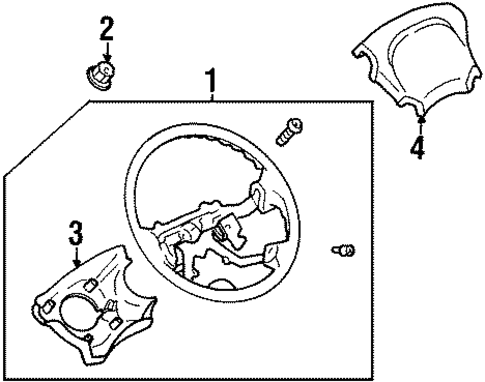 2
1
4
3