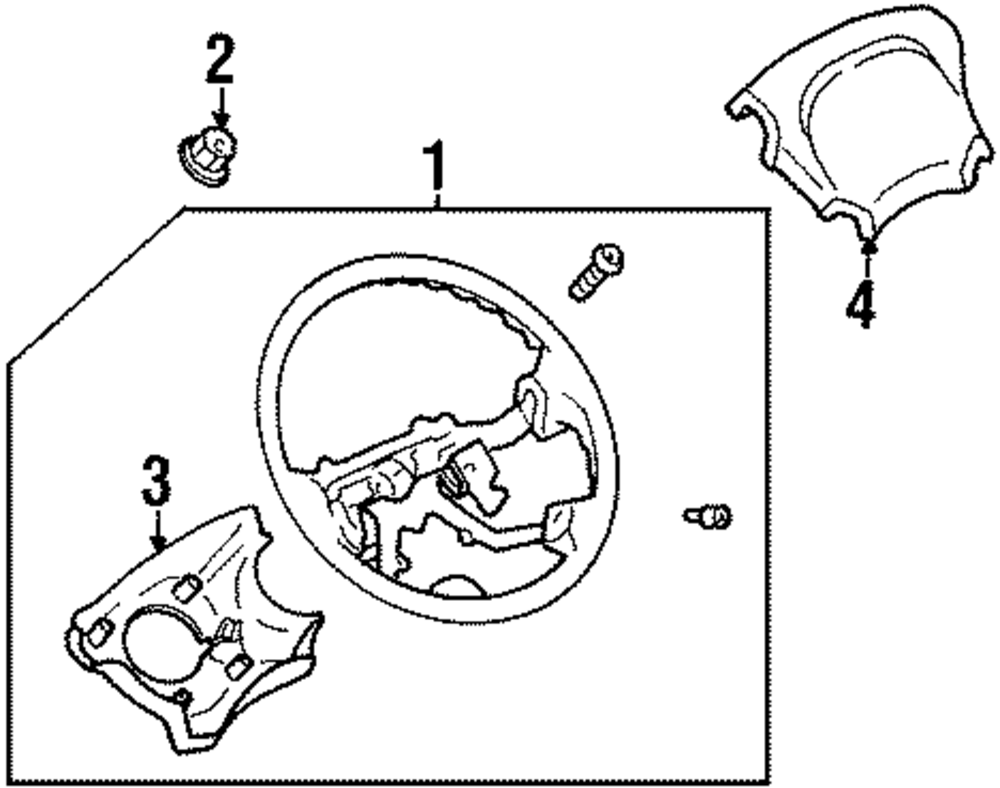 2

1

4

3