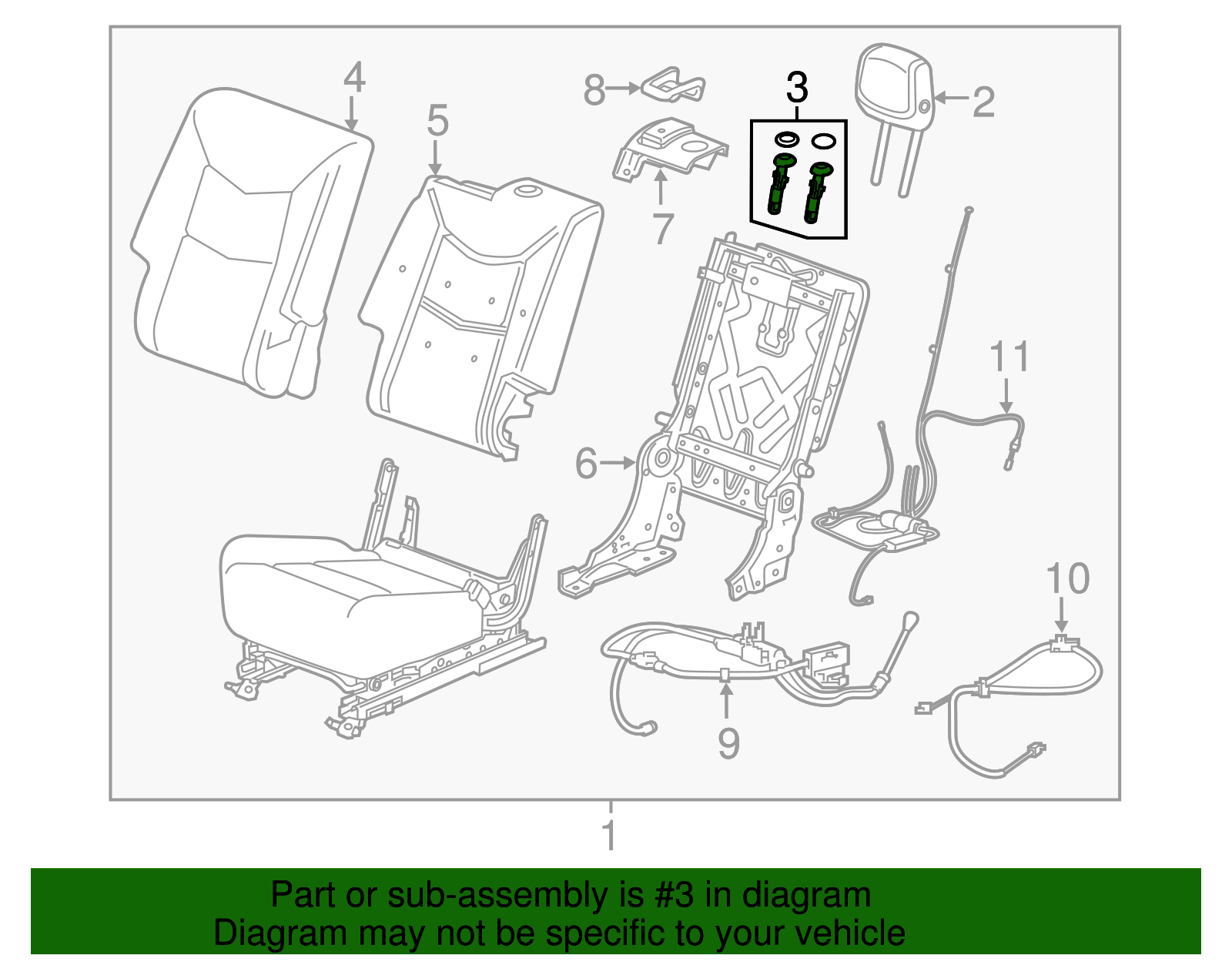 4
5
8
7
3
2
6
11
10
9
1

Part or sub-assembly is #3 in diagram
Diagram may not be specific to your vehicle