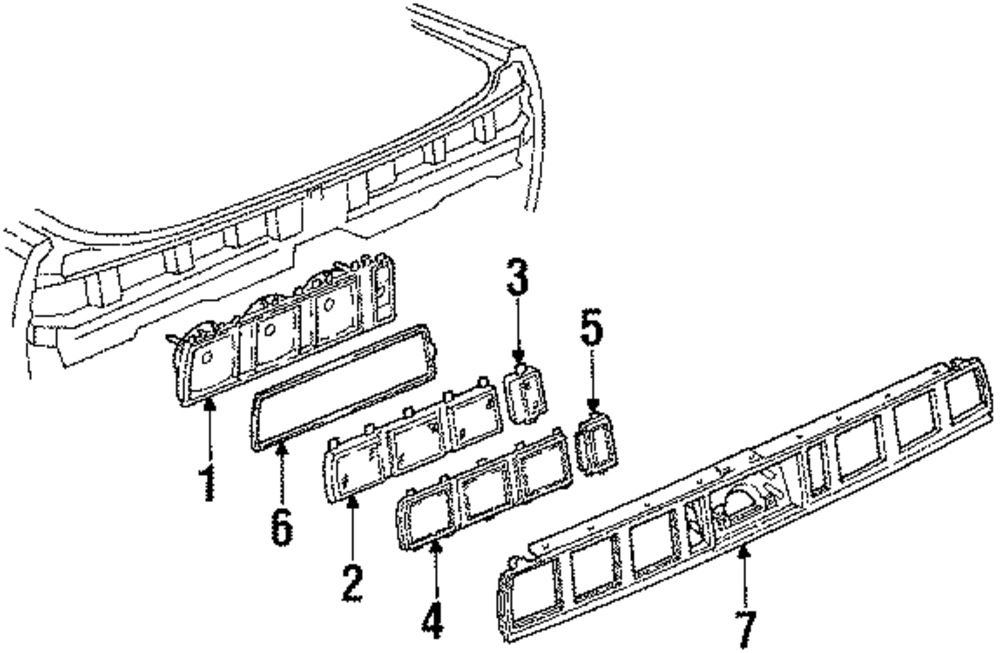 3
5
1
6
2
4
7