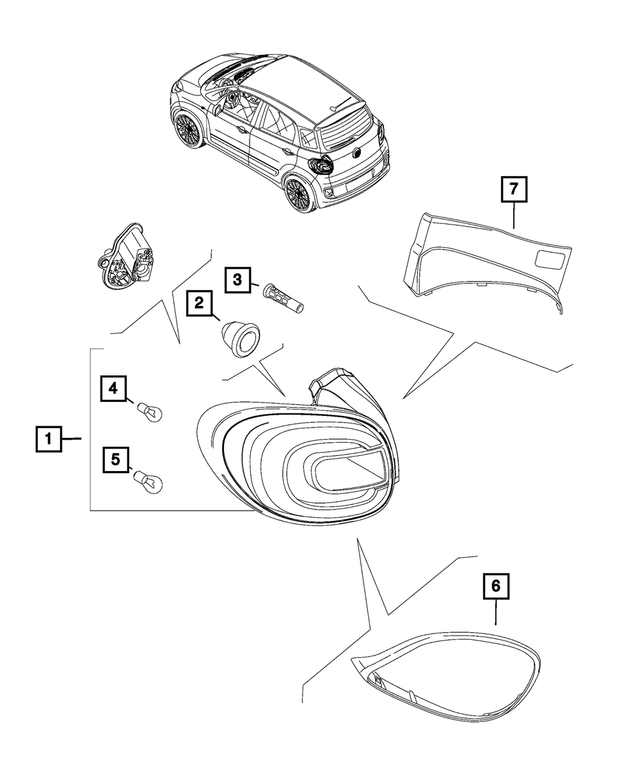 7
3
2
4
1
5
6