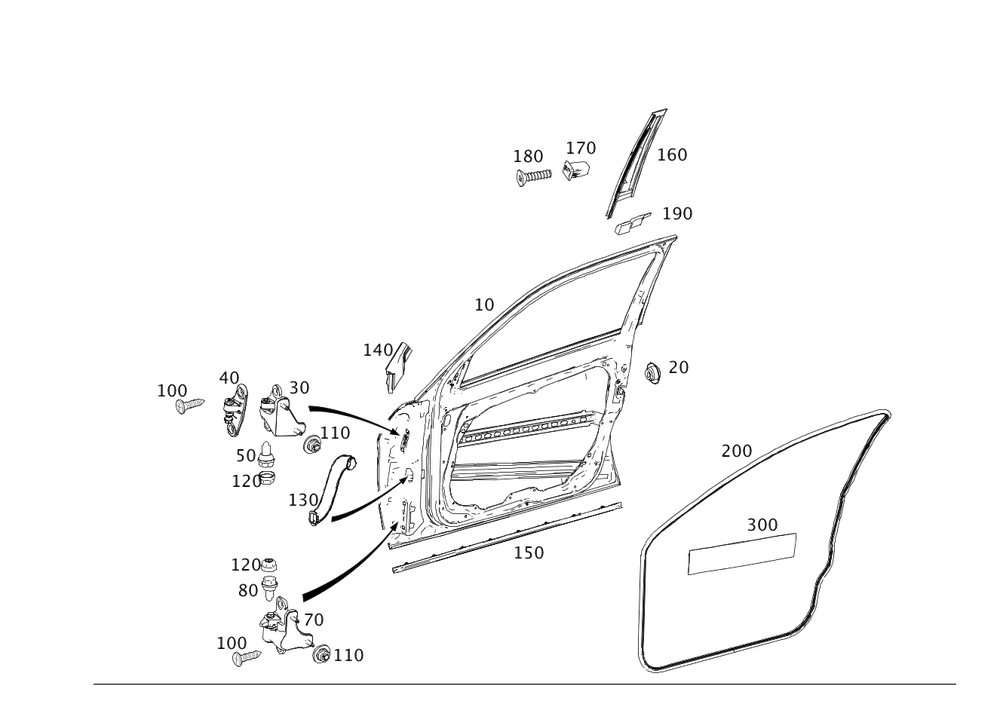 180
170
160
190
10
140
20
100
40
30
110
50
120
130
200
300
150
120
80
70
100
110