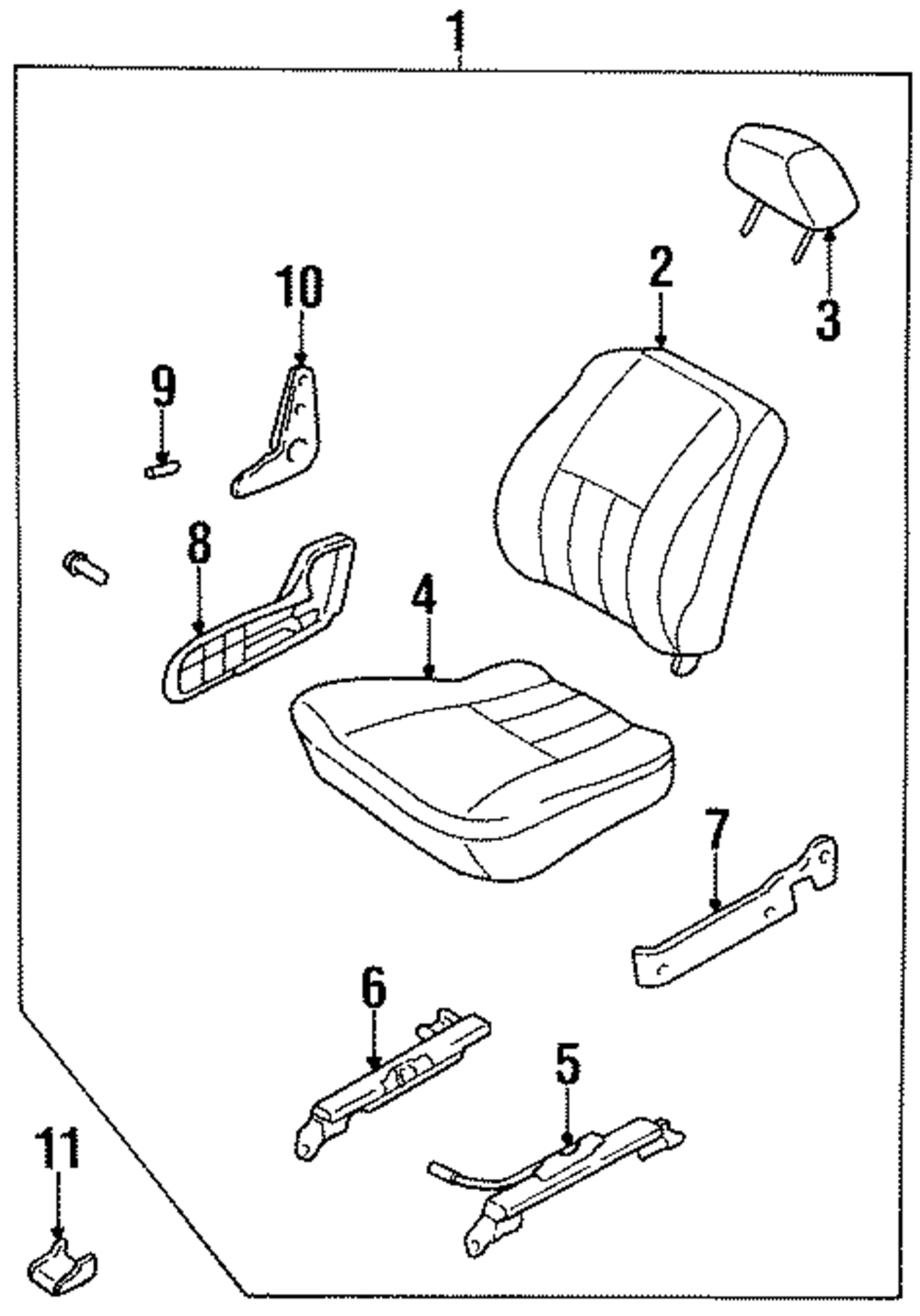 1
2
3
10
9
8
4
7
6
5
11