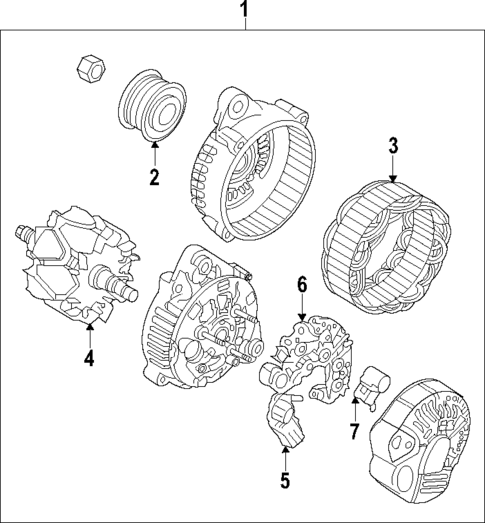 1
2
3
4
6
7
5