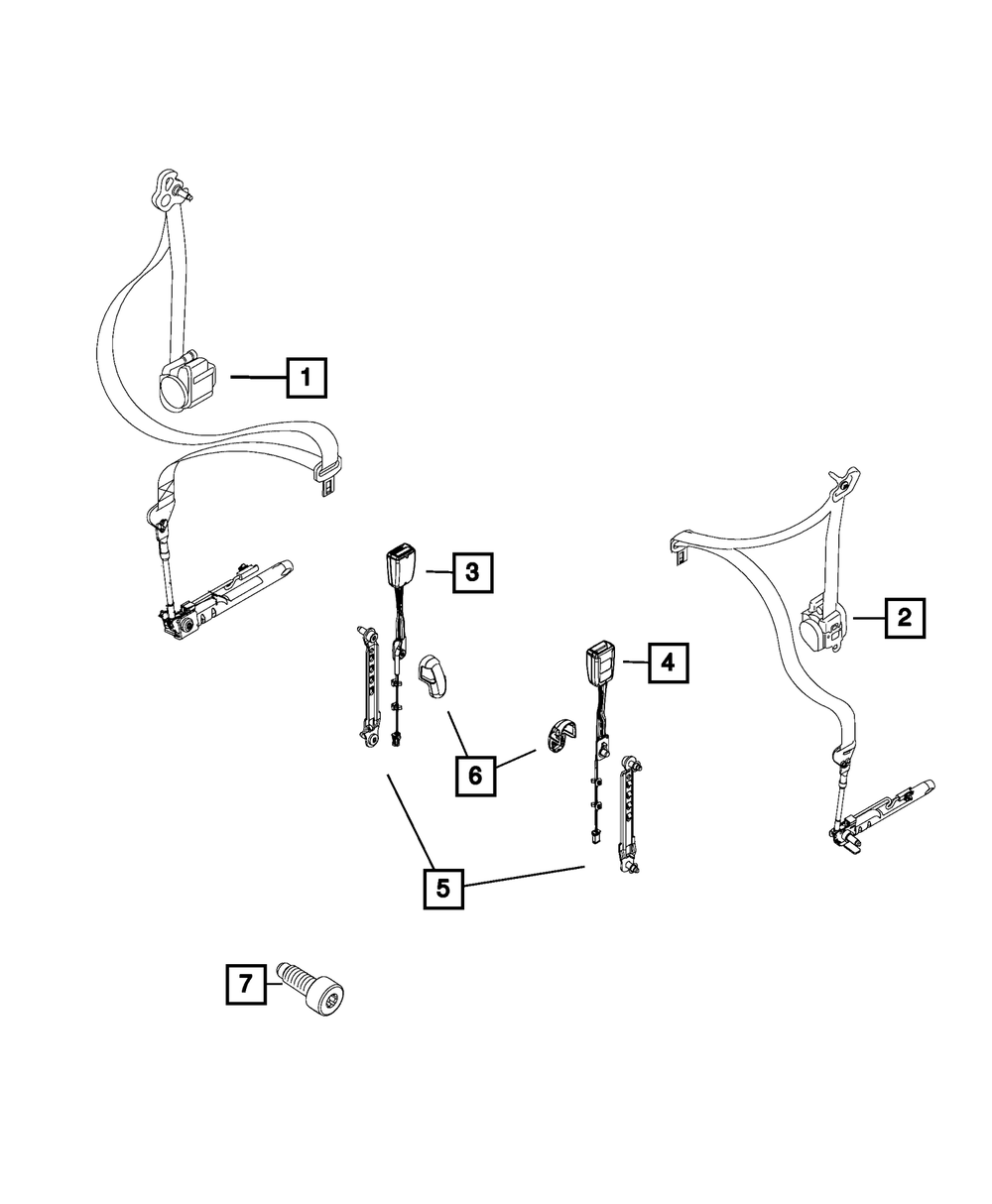 1
3
2
4
6
5
7