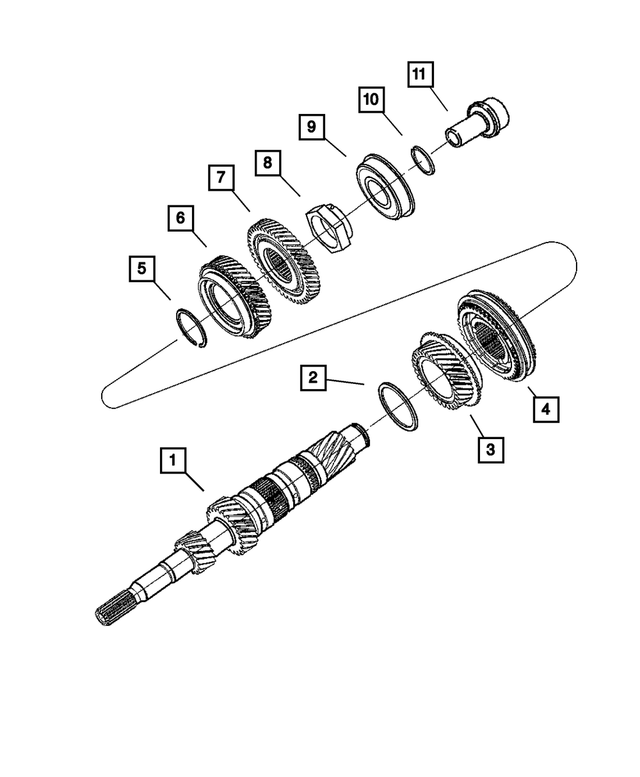 11
10
9
8
7
6
5
2
4
3
1