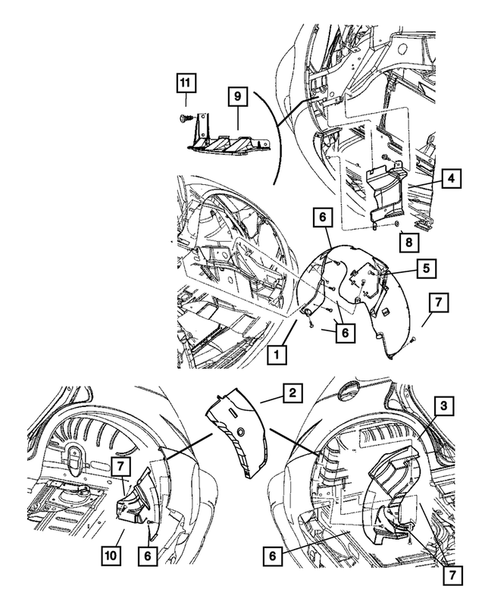 11
9
4
6
8
5
7
6
1
2
3
7
10
6
6
7