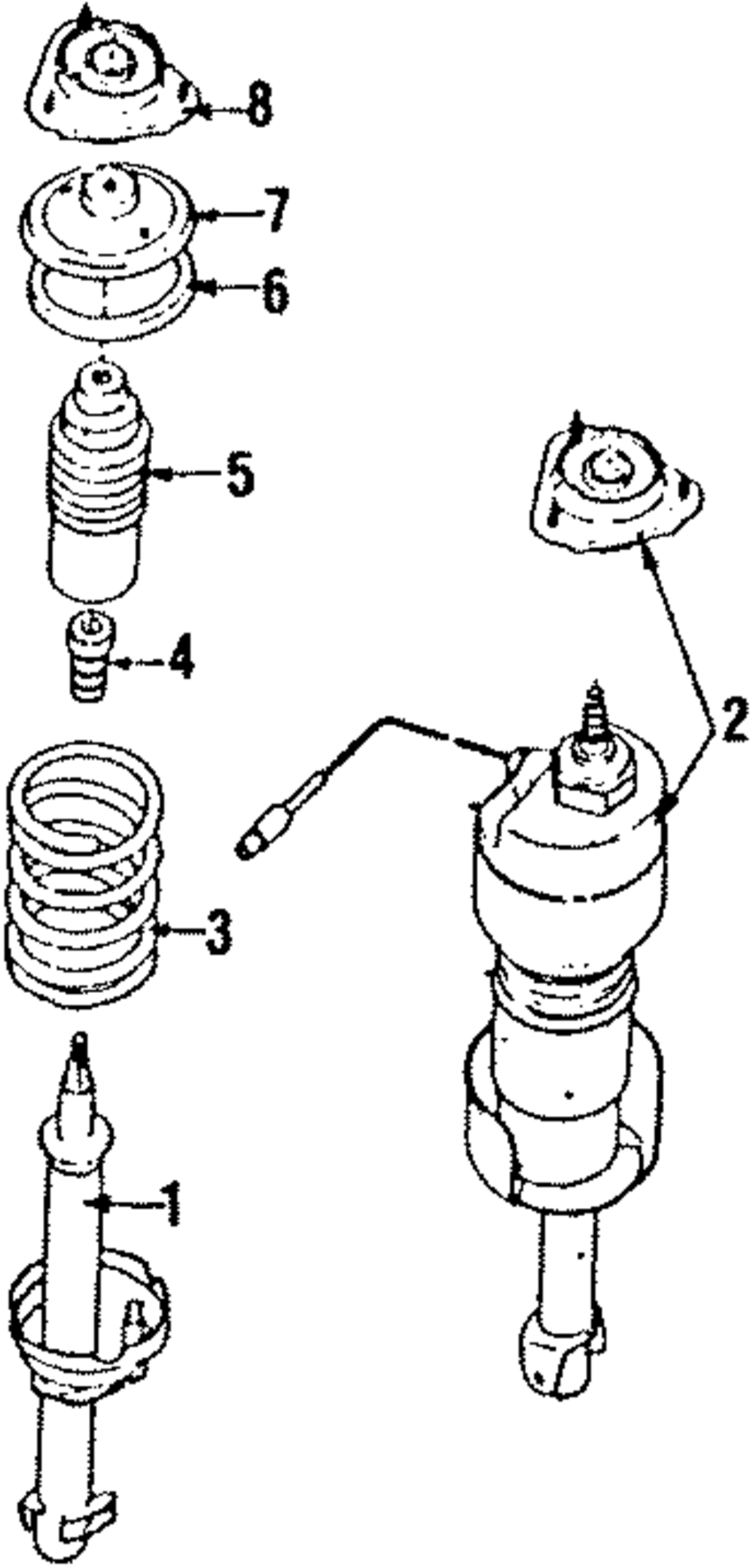 8
7
6
5
4
2
3
1