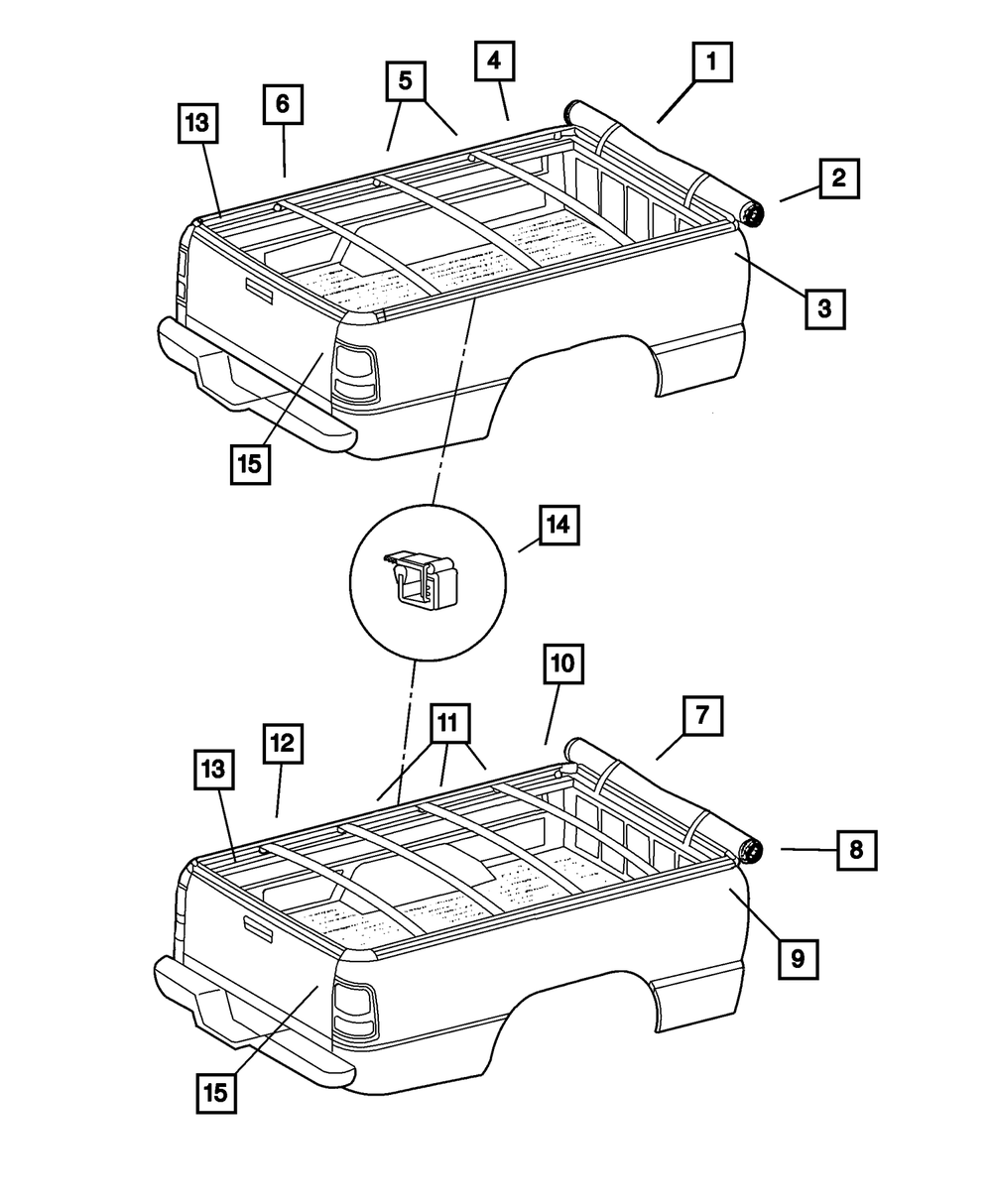 13
6
5
4
1
2
3
15
14
10
7
11
12
13
8
9
15