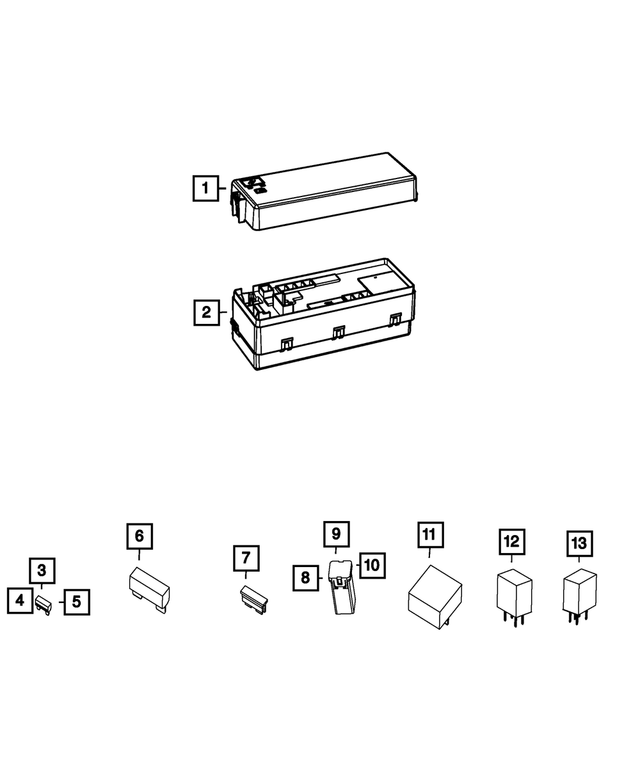 1

2

3

4

5

6

7

8

9

10

11

12

13