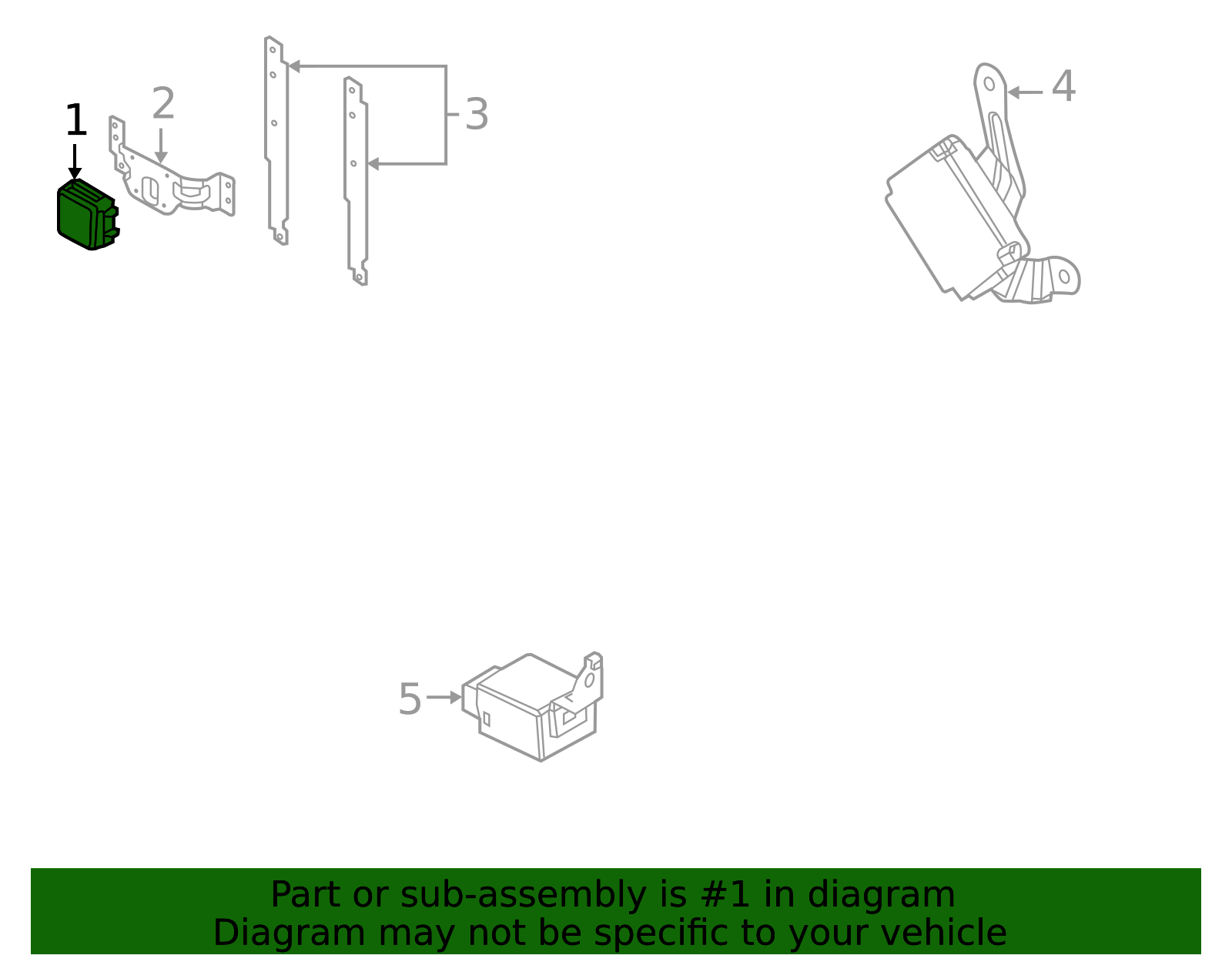 1
2
3
4
5

Part or sub-assembly is #1 in diagram
Diagram may not be specific to your vehicle