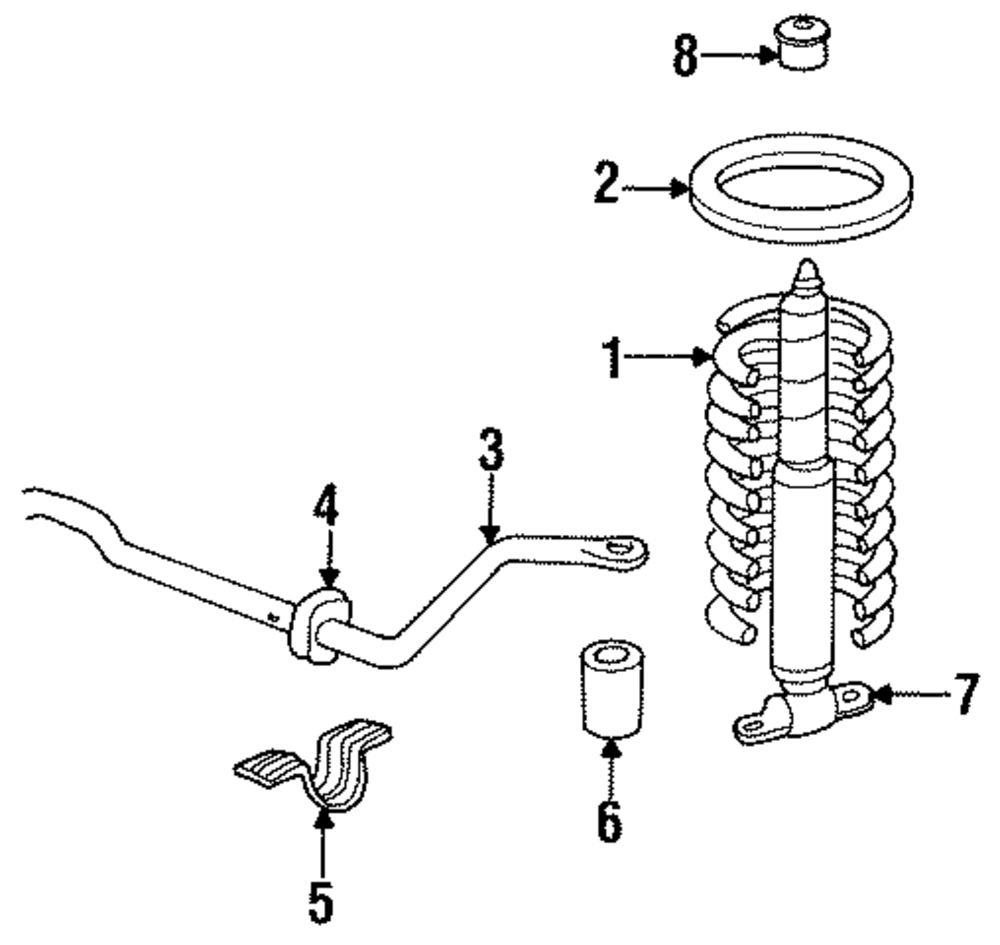 8
2
1
3
4
7
6
5