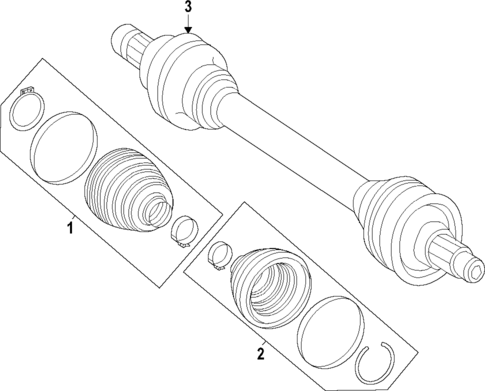 3
1
2