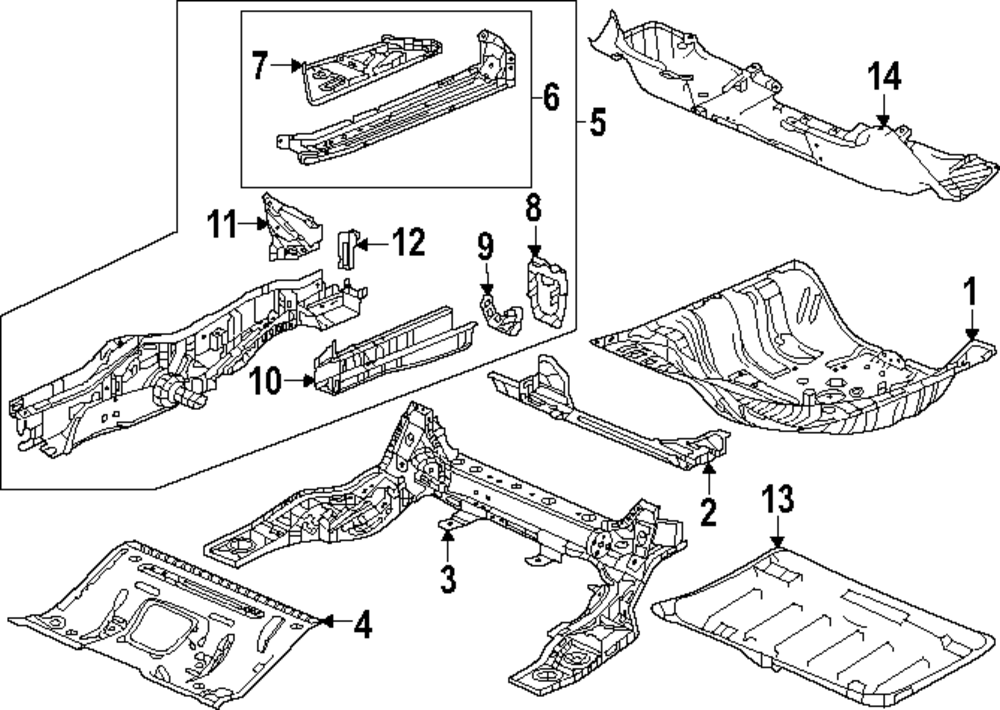 7
6
5
14
11
12
8
9
1
10
2
13
3
4