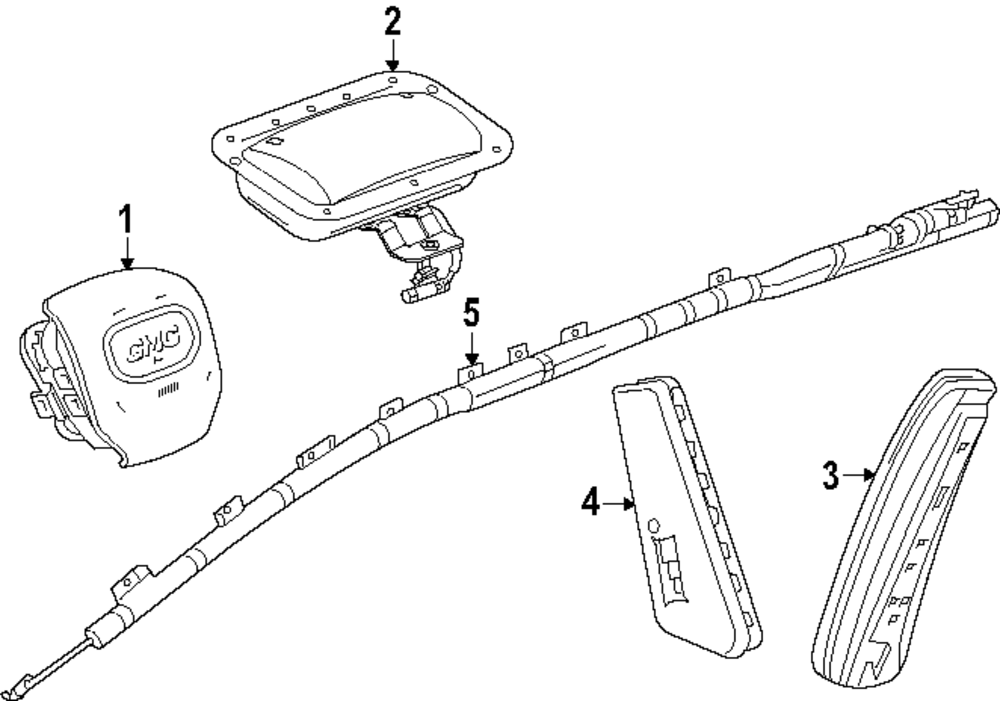 2
1
GMC
5
4
3