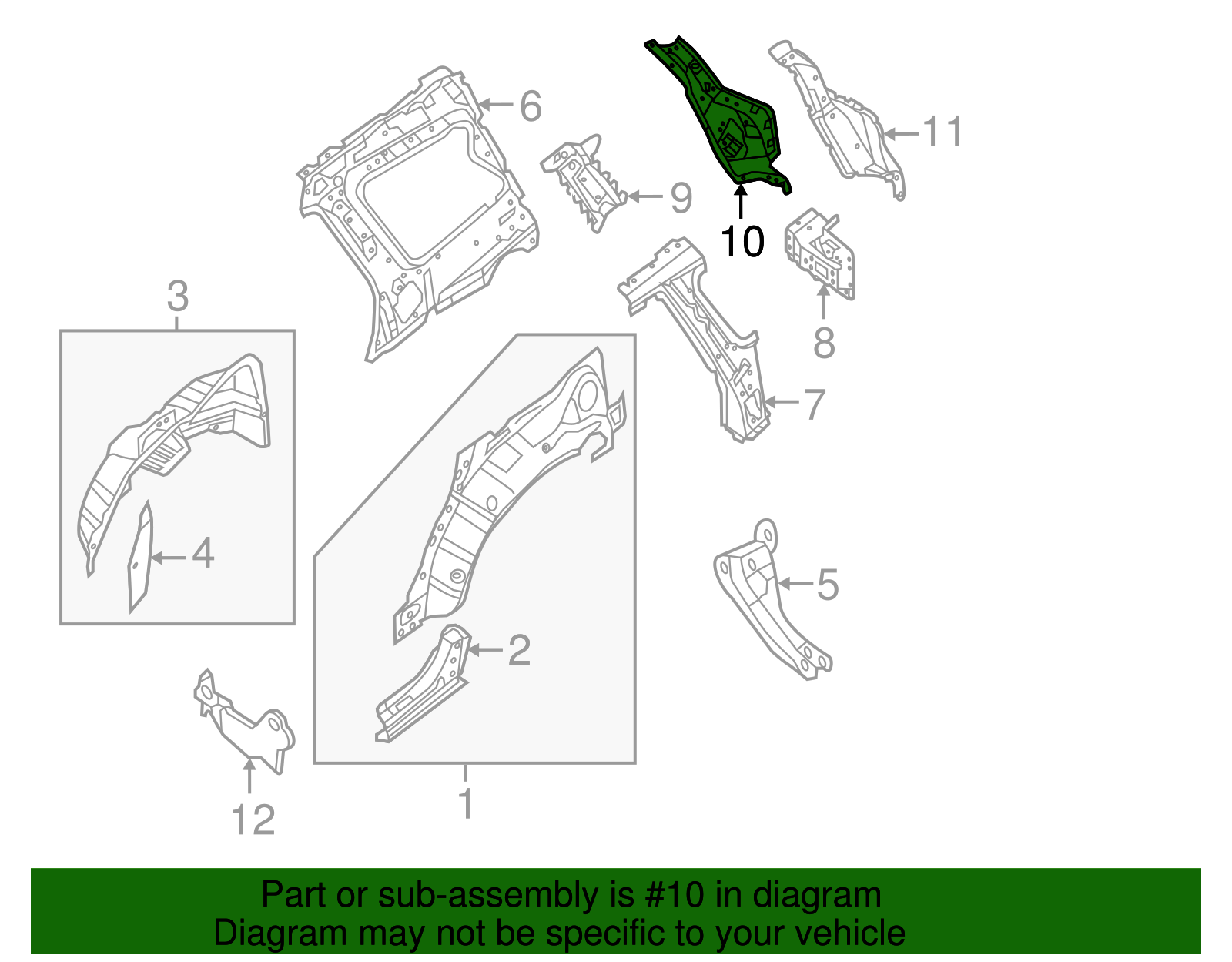 6
11
9
10
3
8
7
4
5
2
12
1

Part or sub-assembly is #10 in diagram
Diagram may not be specific to your vehicle