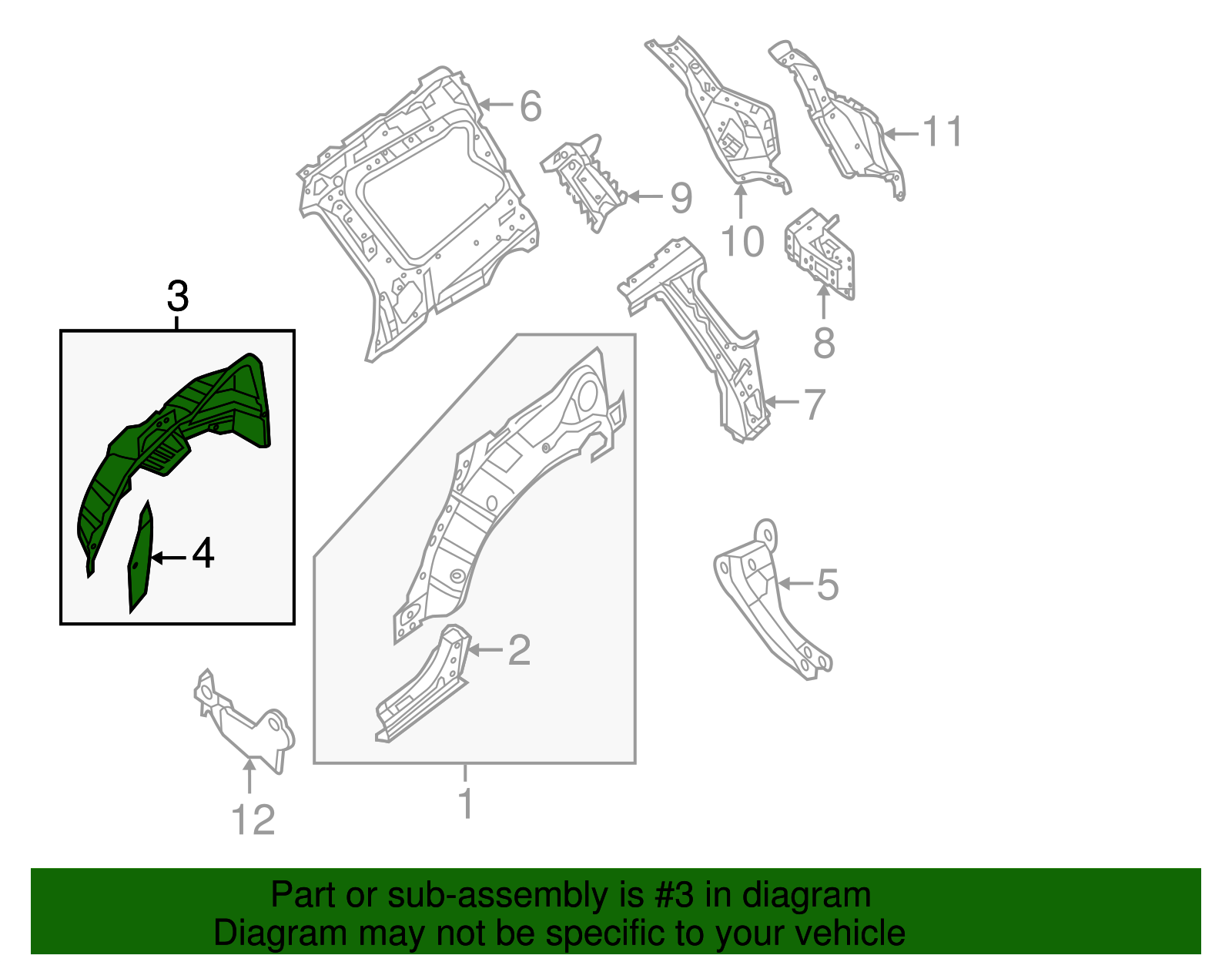 6
11
9
10
8
3
7
4
5
2
12
1

Part or sub-assembly is #3 in diagram
Diagram may not be specific to your vehicle