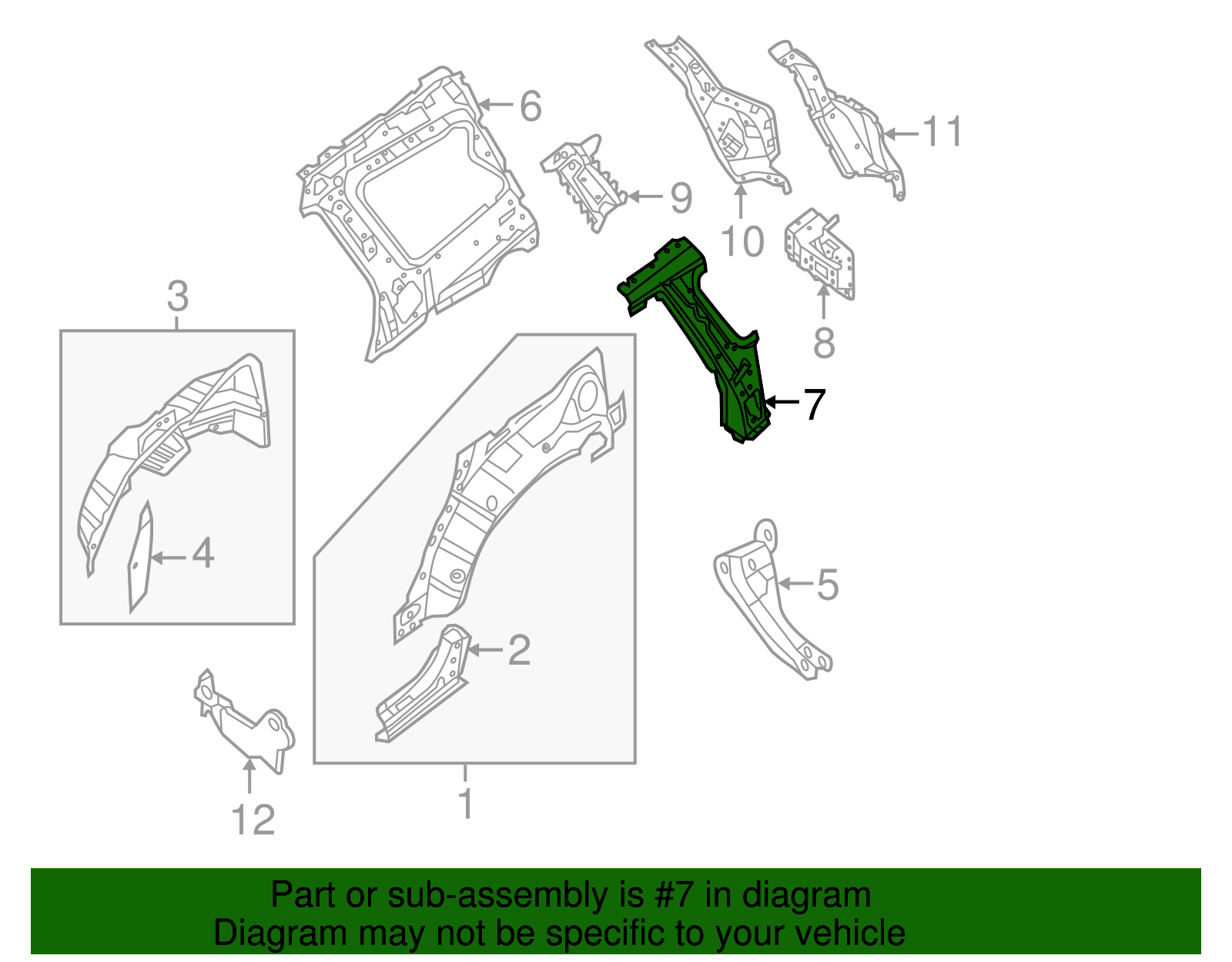 6
11
9
10
3
8
7
4
5
2
12
1

Part or sub-assembly is #7 in diagram
Diagram may not be specific to your vehicle