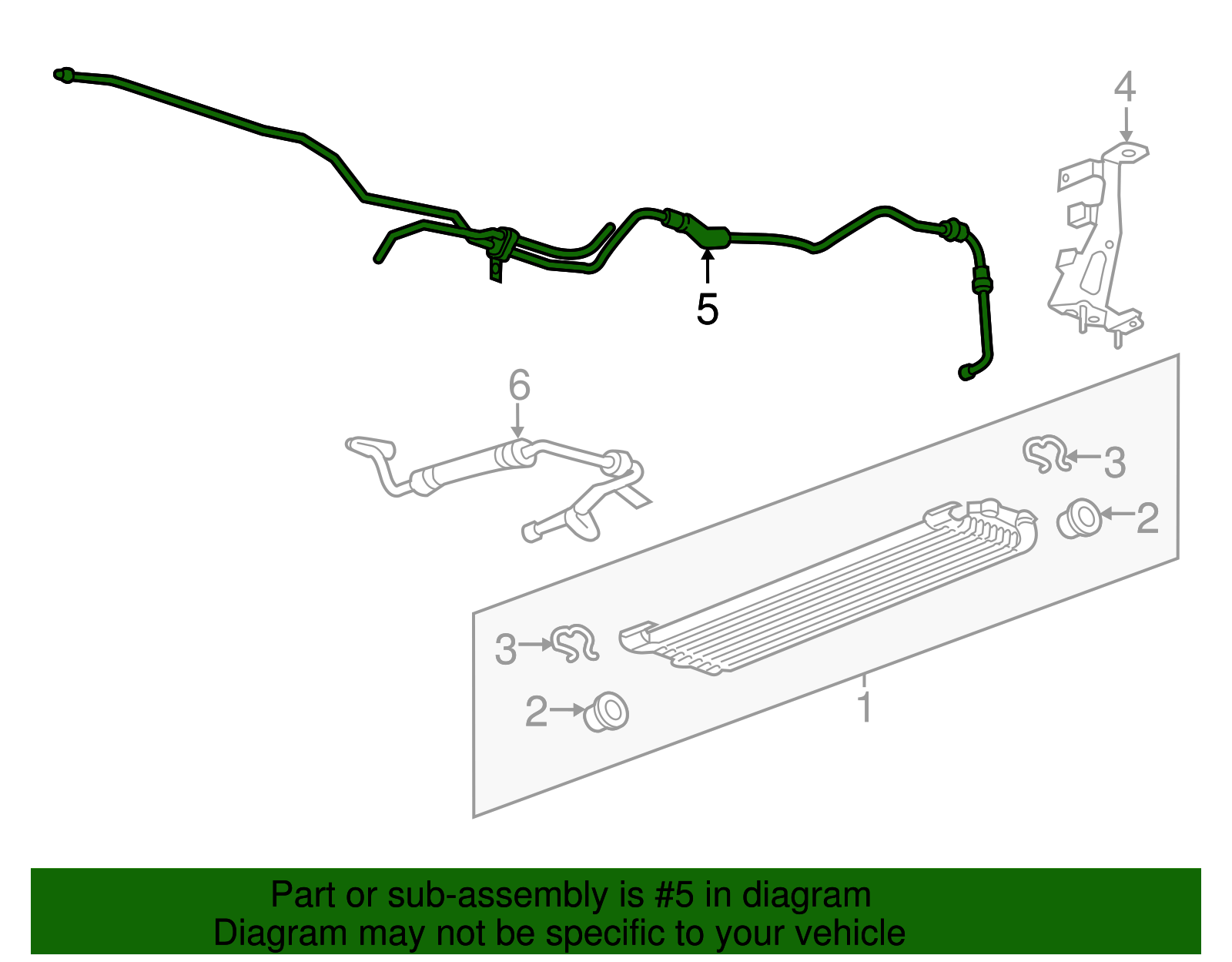 4

5

6

3

2

3

2

1

Part or sub-assembly is #5 in diagram
Diagram may not be specific to your vehicle