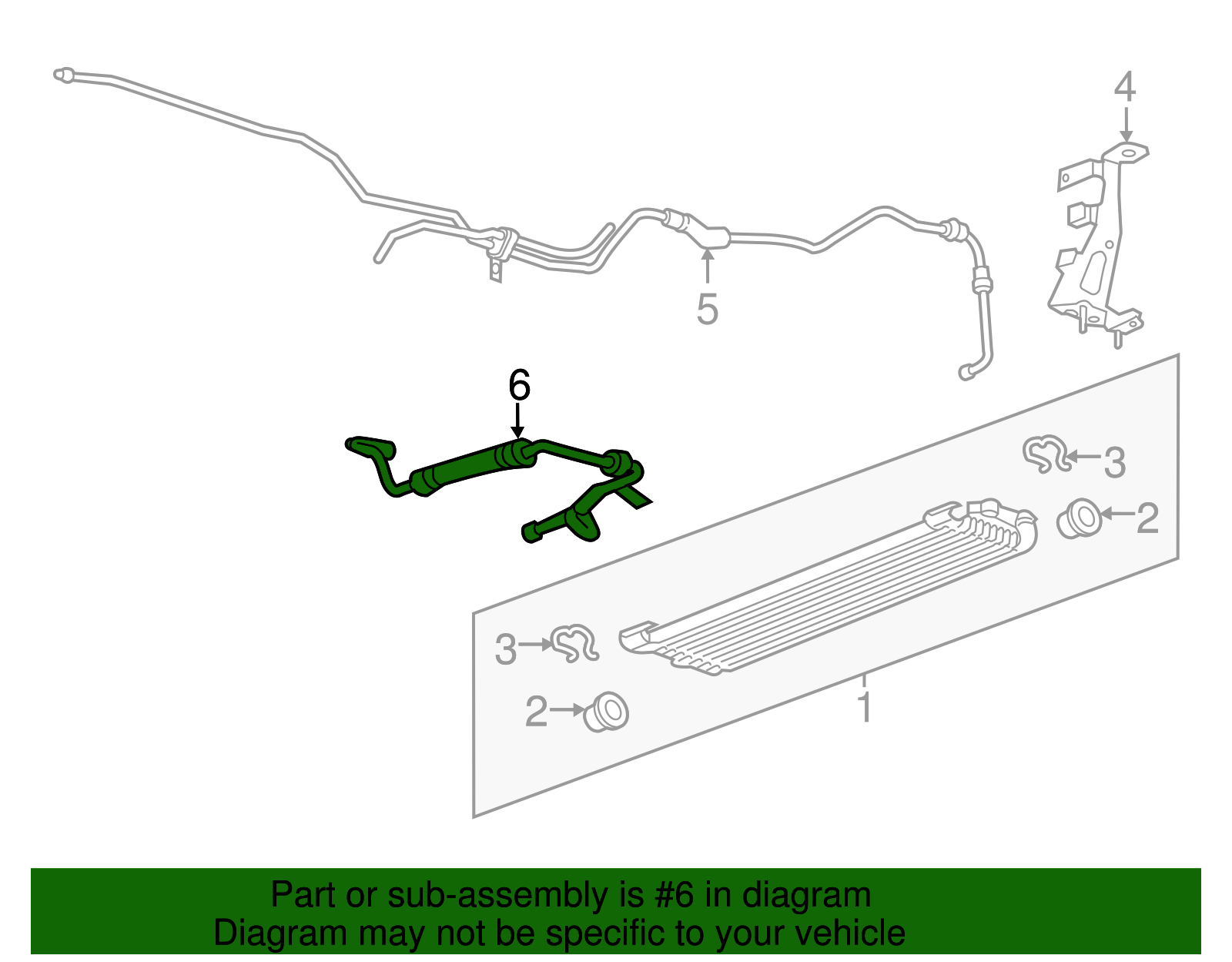 4

5

6

3

2

3

2

1

Part or sub-assembly is #6 in diagram
Diagram may not be specific to your vehicle