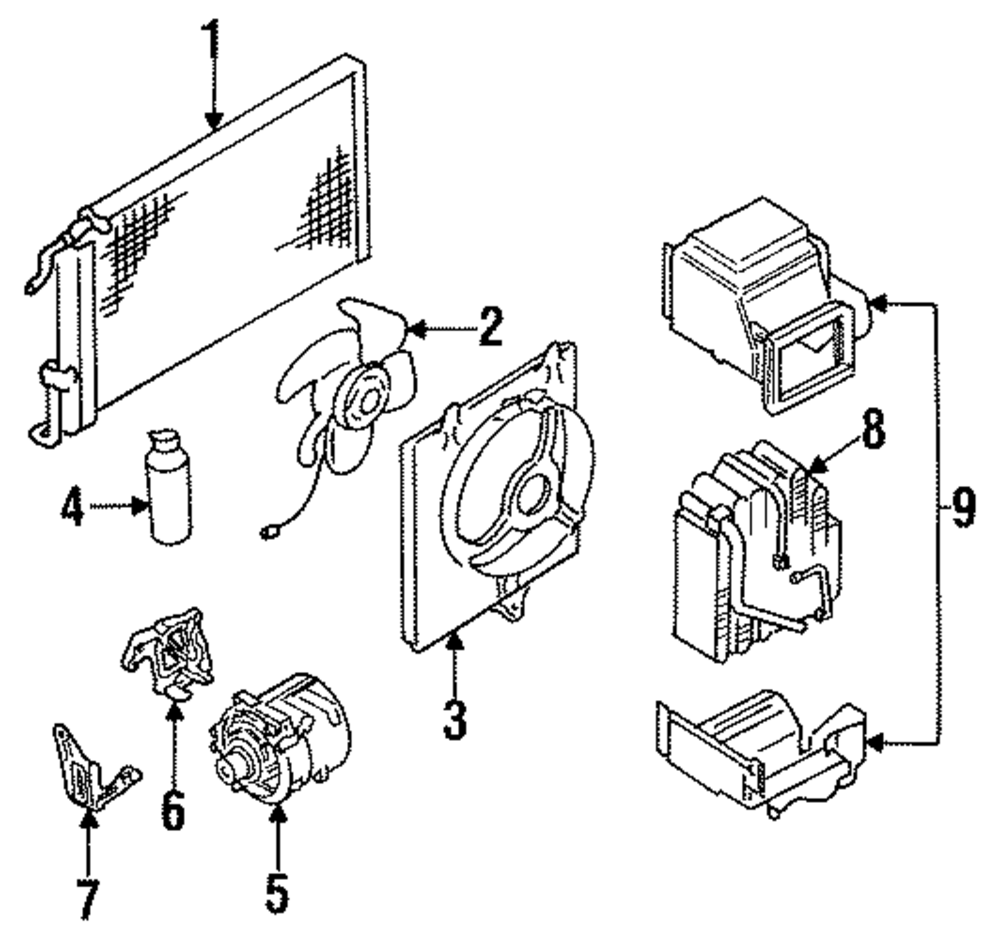 1
2
4
3
8
9
6
5
7