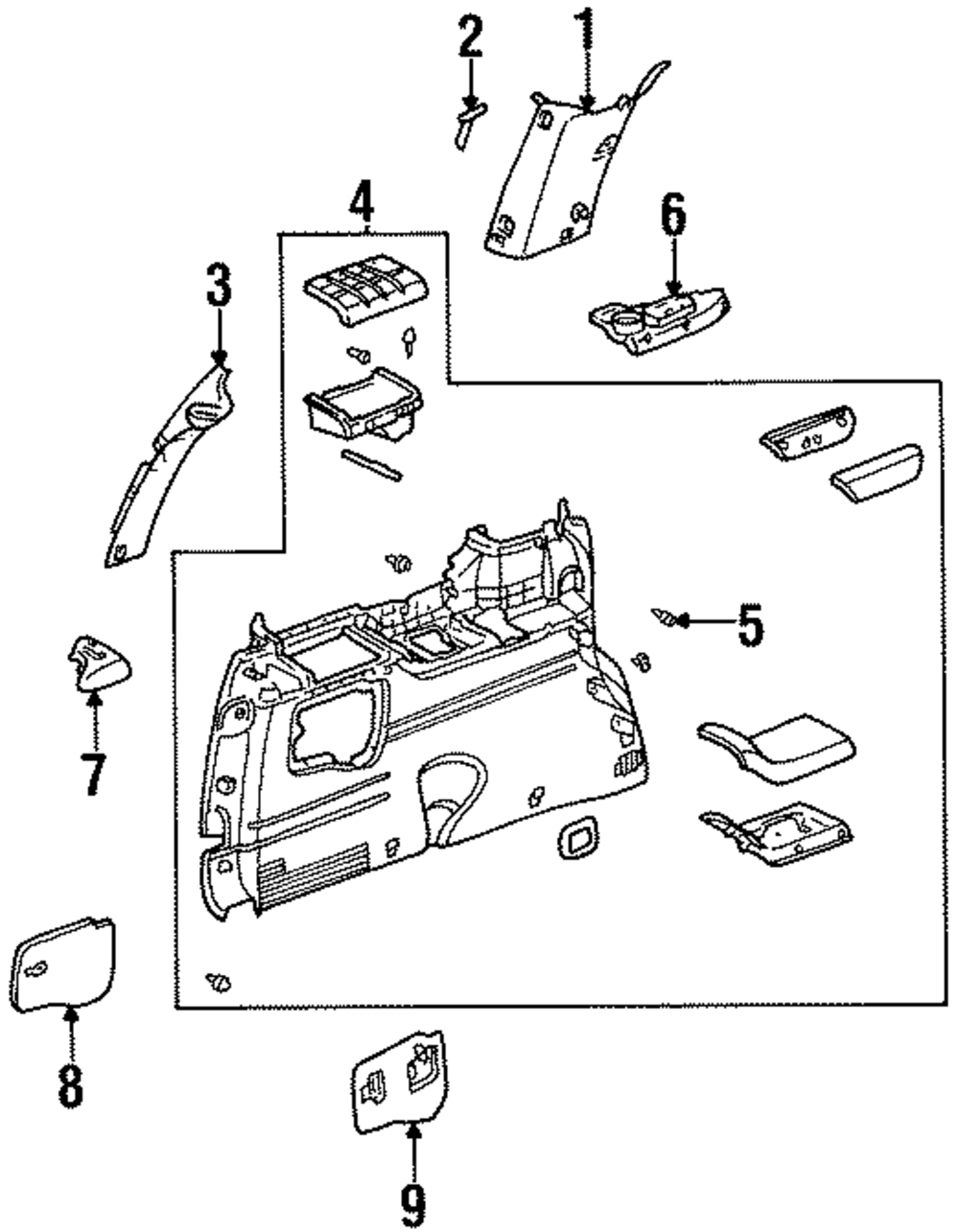 2
1
4
6
3
5
7
8
9