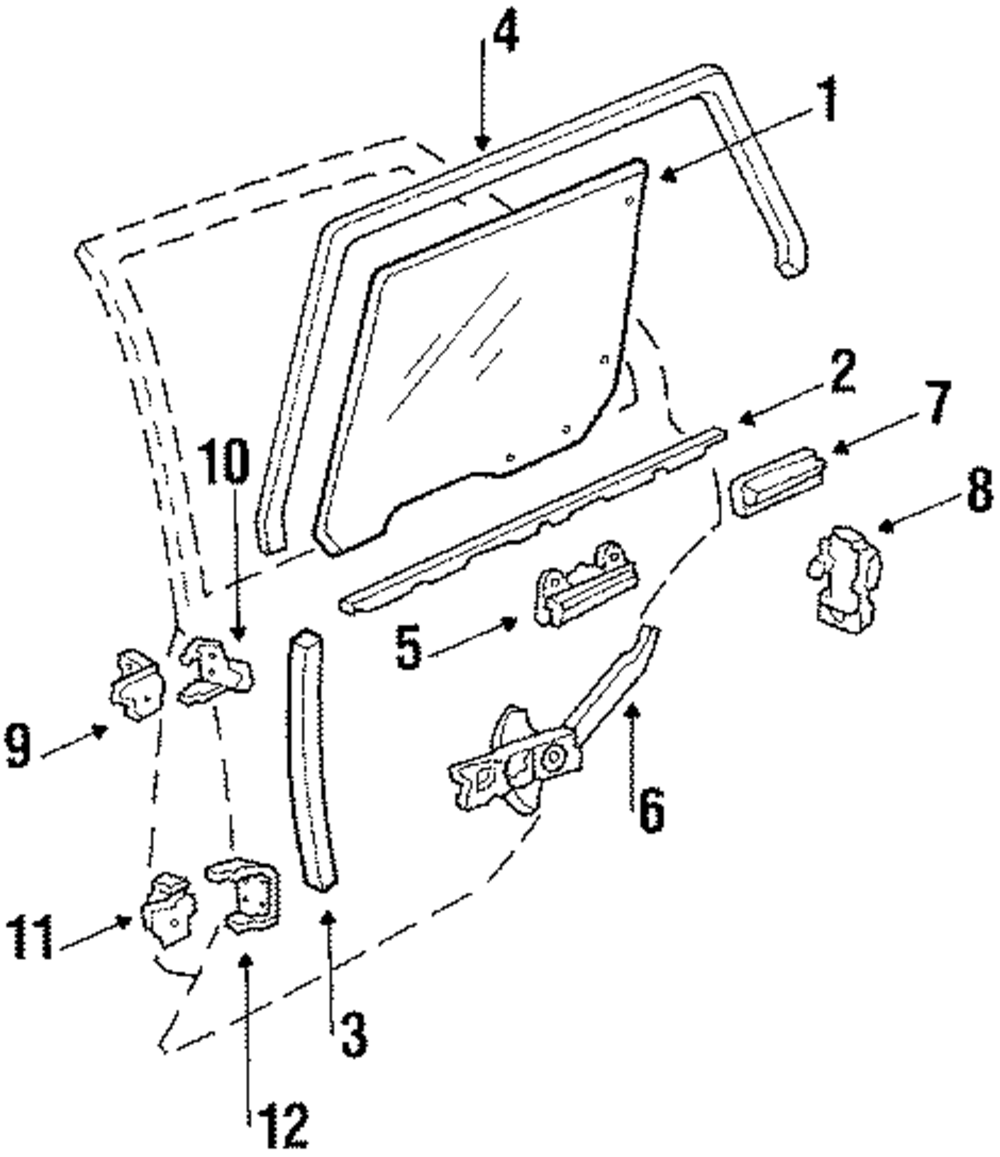 4
1
2
7
10
8
5
9
6
11
3
12