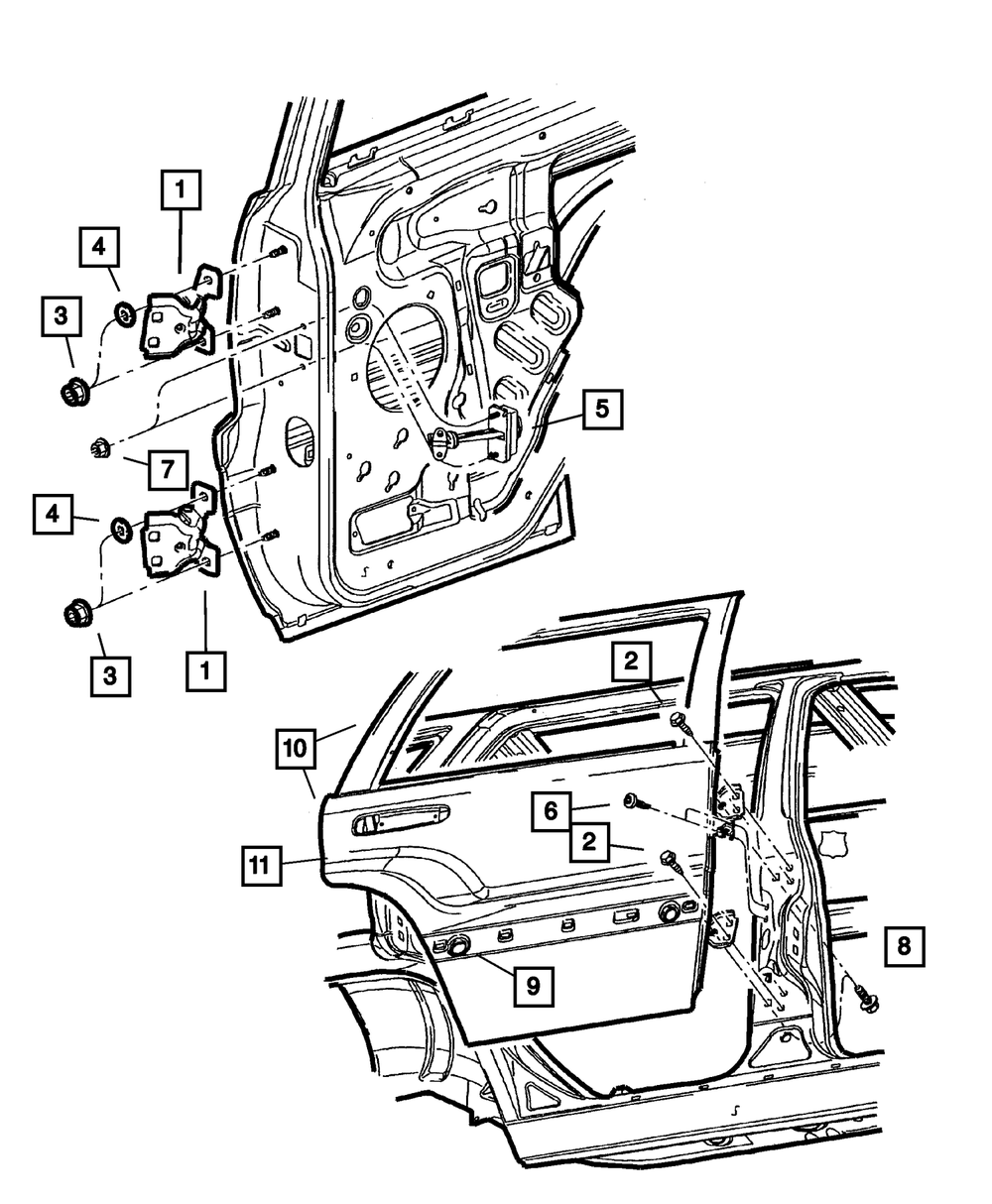 1
4
3
5
7
4
3
1
2
10
6
2
11
8
9