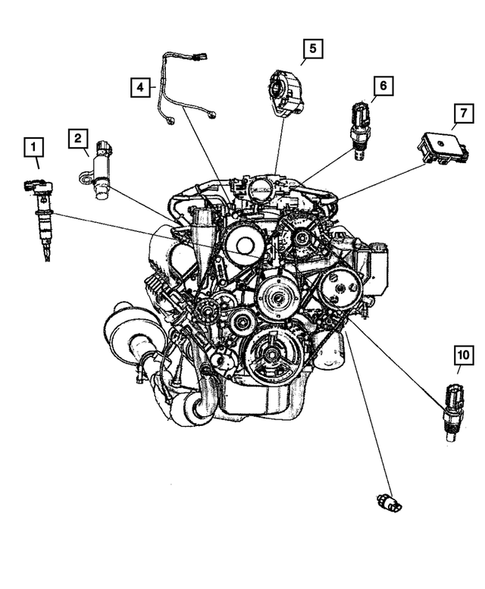 1
2
4
5
6
7
10