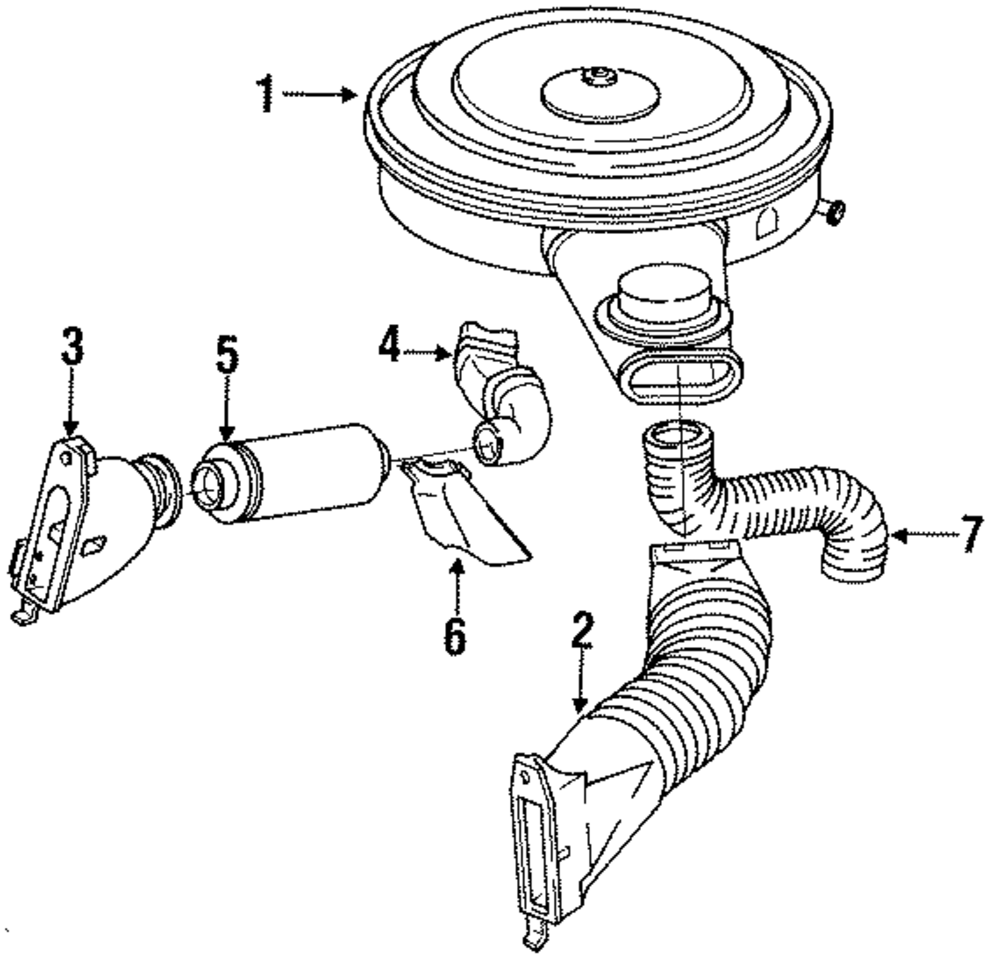 1
3
5
4
7
6
2