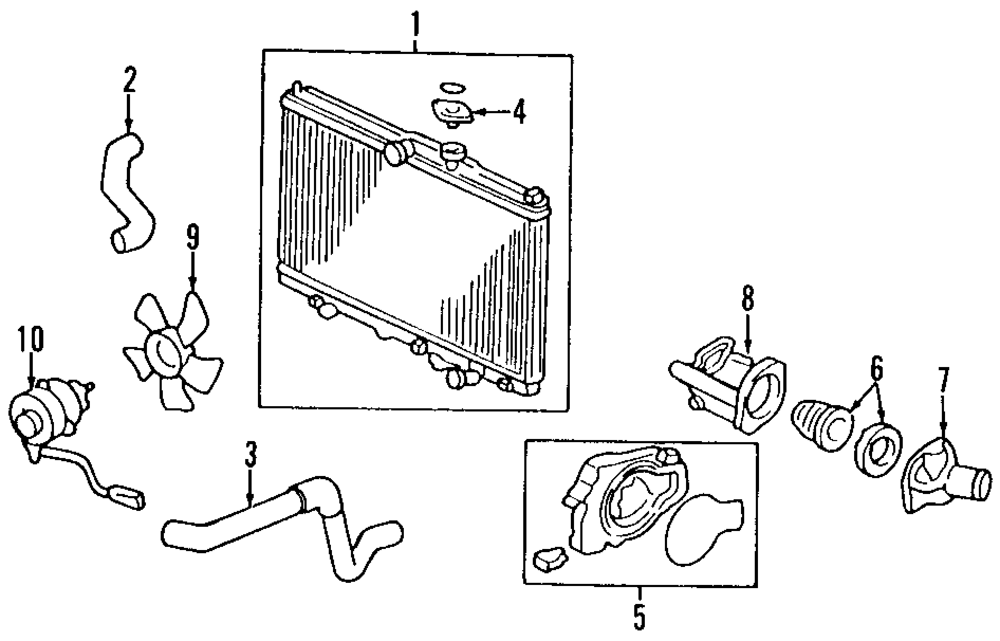 1
2
4
9
10
8
6
7
3
5