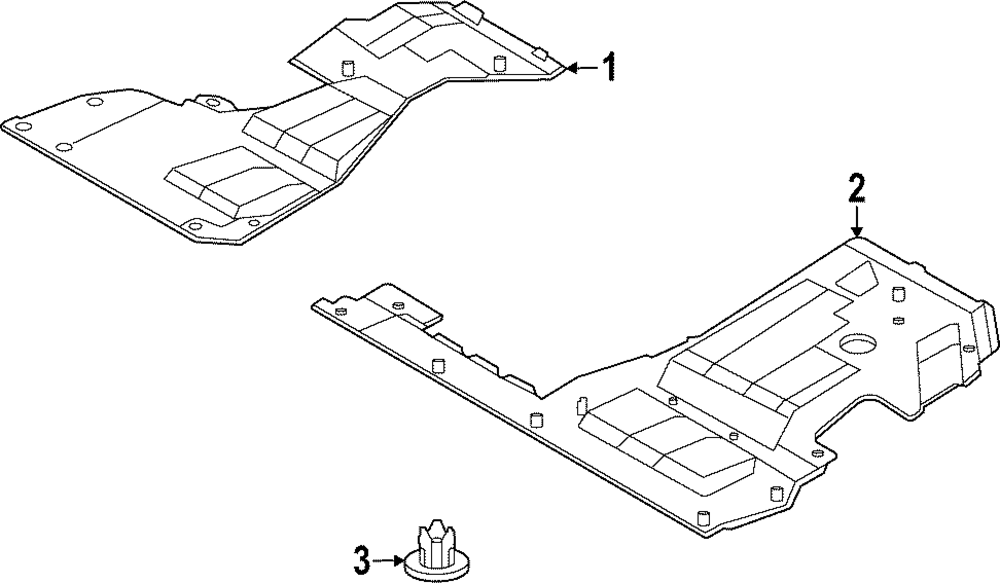 1
2
3