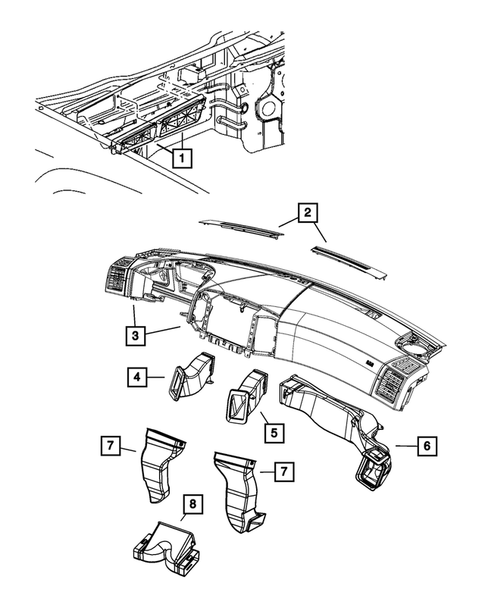 1
2
3
4
5
6
7
7
8