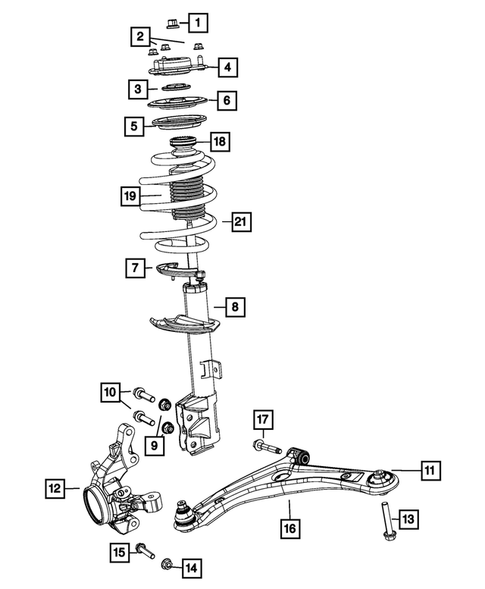 1
2
4
3
6
5
18
19
21
7
8
10
9
17
11
12
16
13
15
14