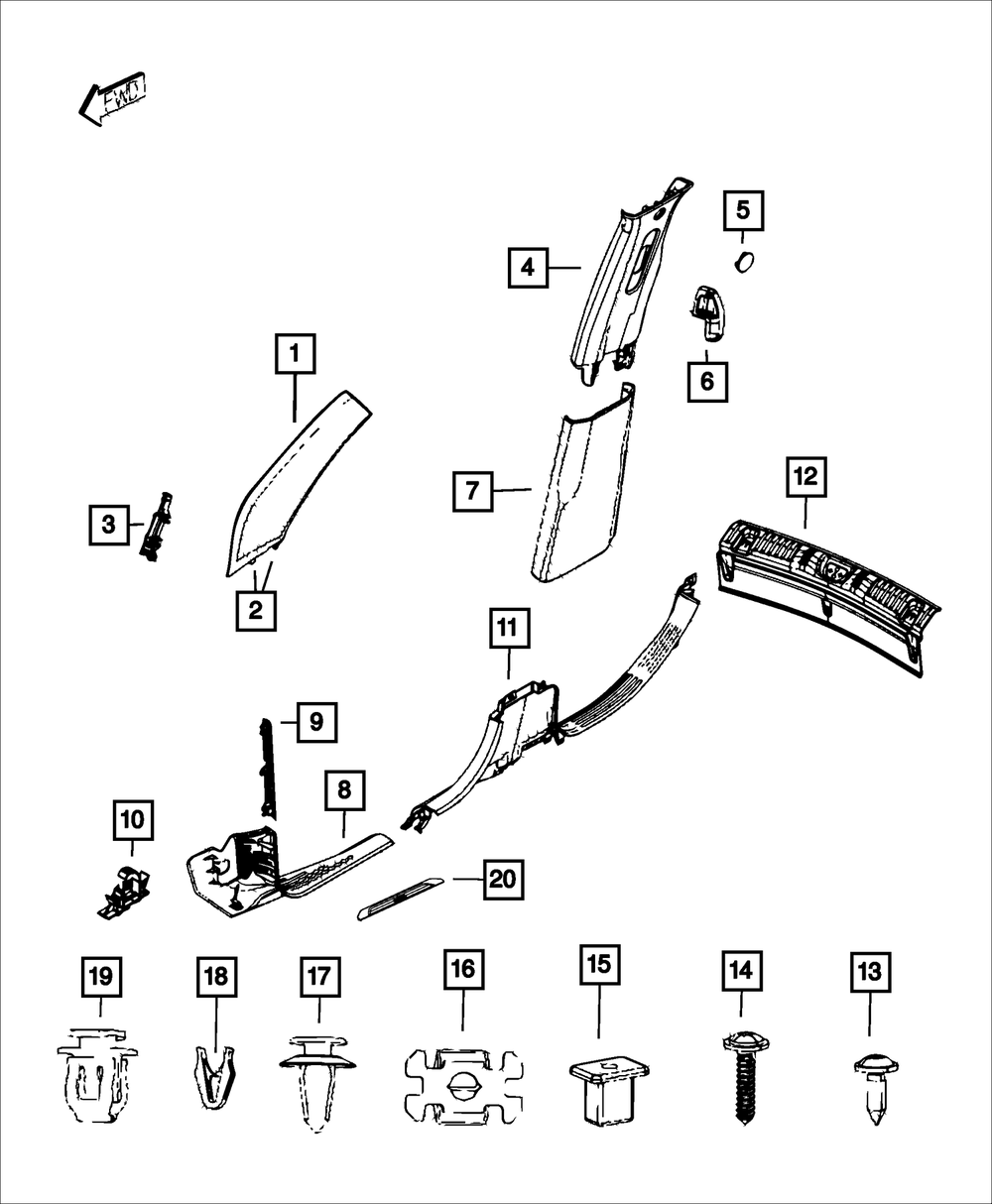 FWD

5
4
6
1
7
12
3
2
11
9
8
10
20
19
18
17
16
15
14
13