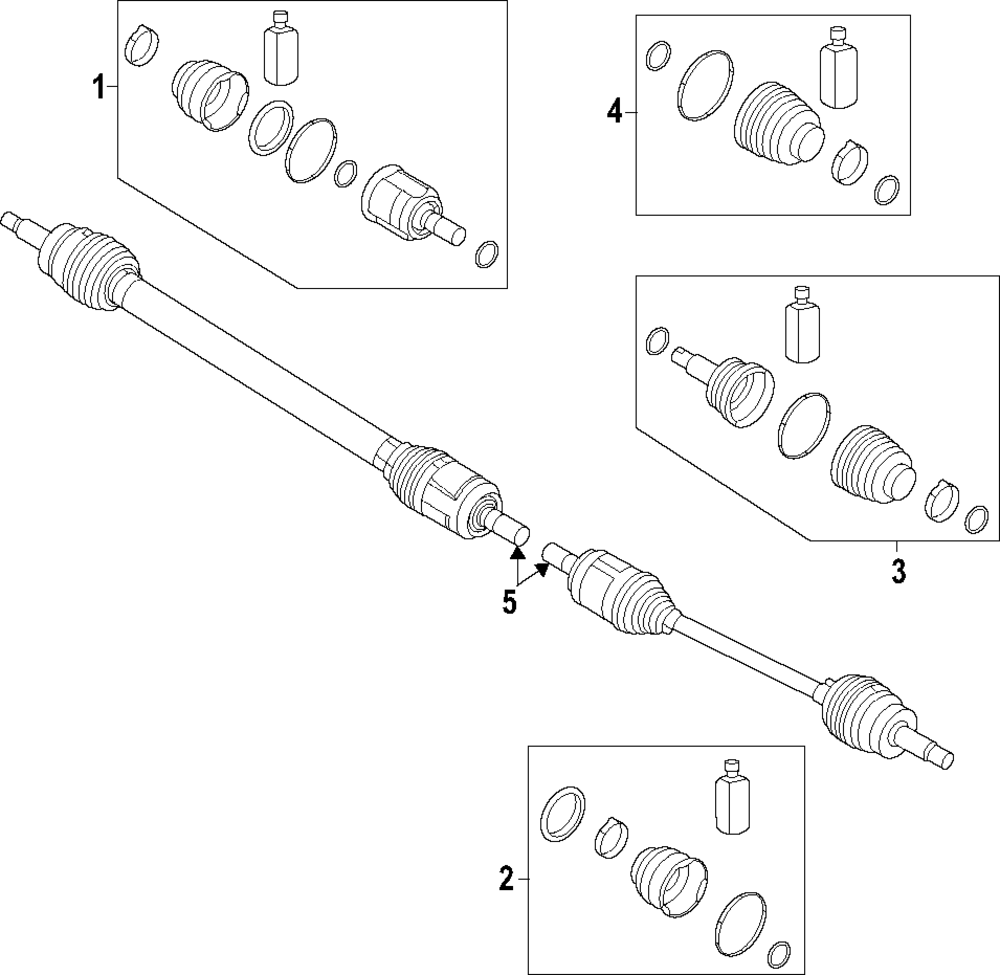 1
4
3
5
2