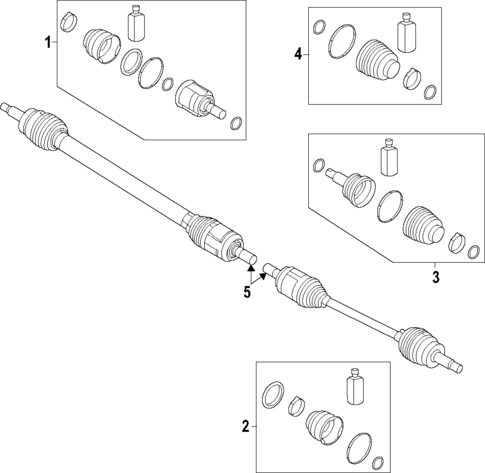 1
4
3
5
2