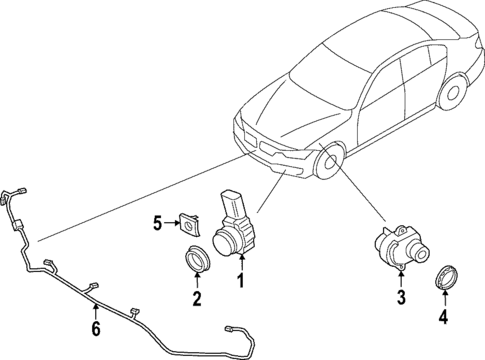 5
1
2
3
4
6