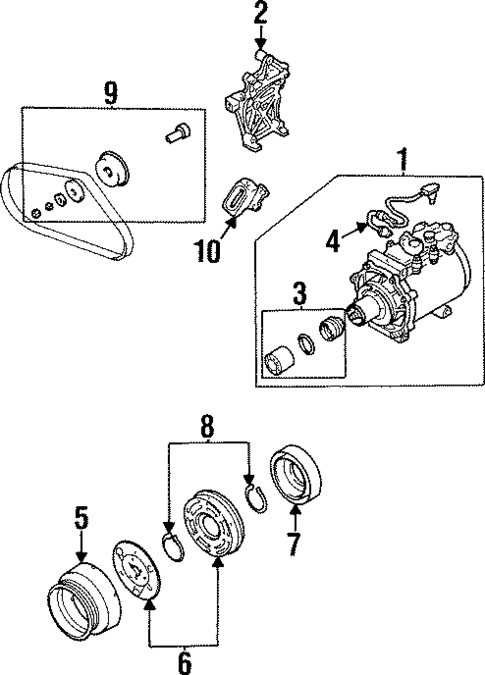 2
9
1
10
4
3
8
5
7
6