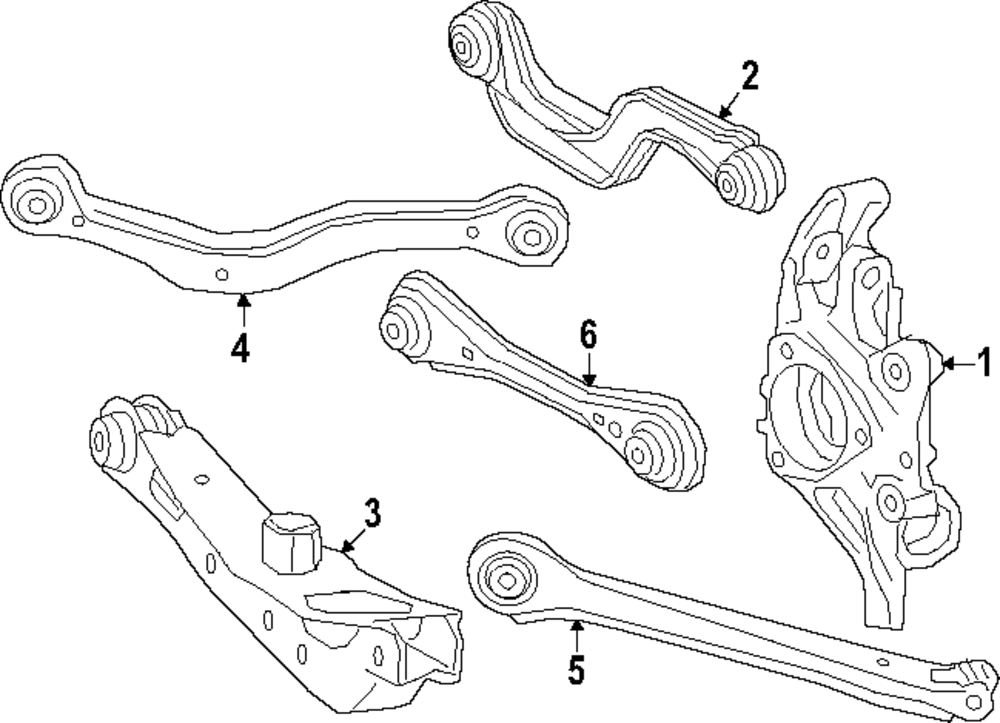 2
4
6
1
3
5