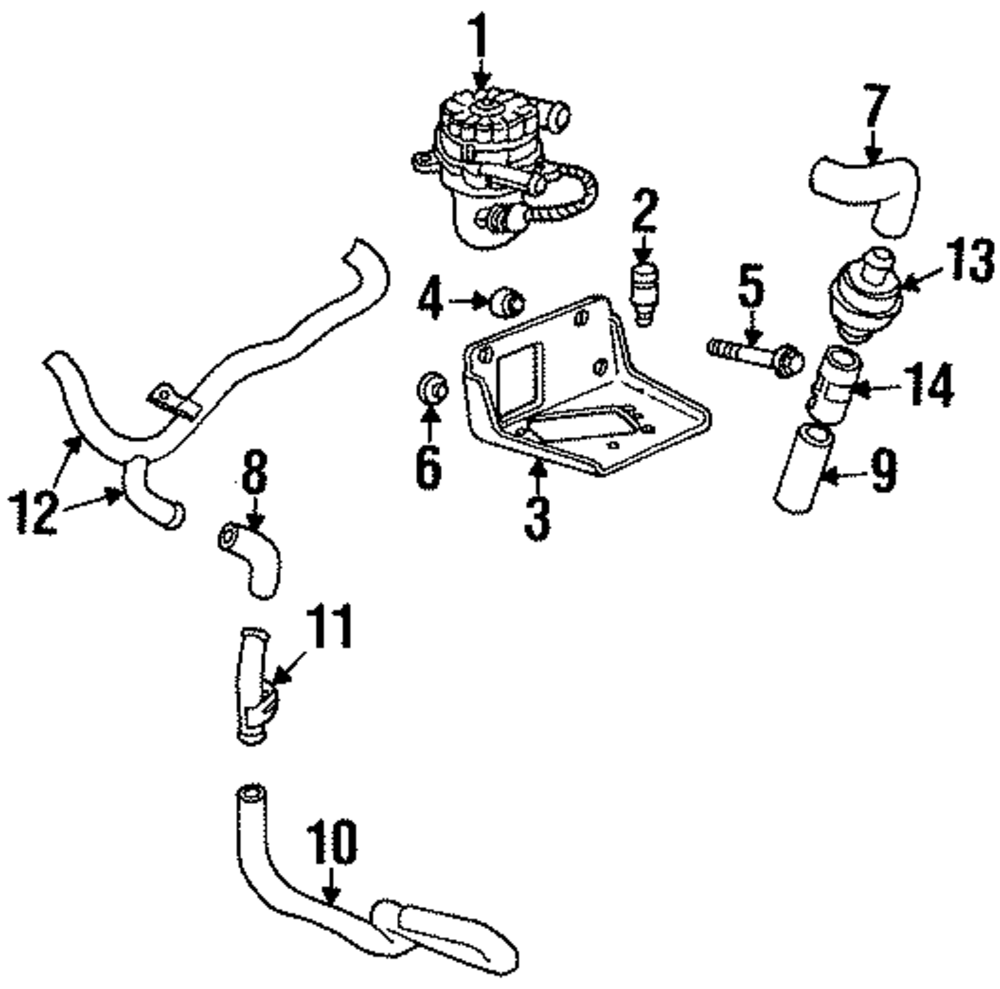 1
7
2
13
4
5
14
6
3
9
12
8
11
10