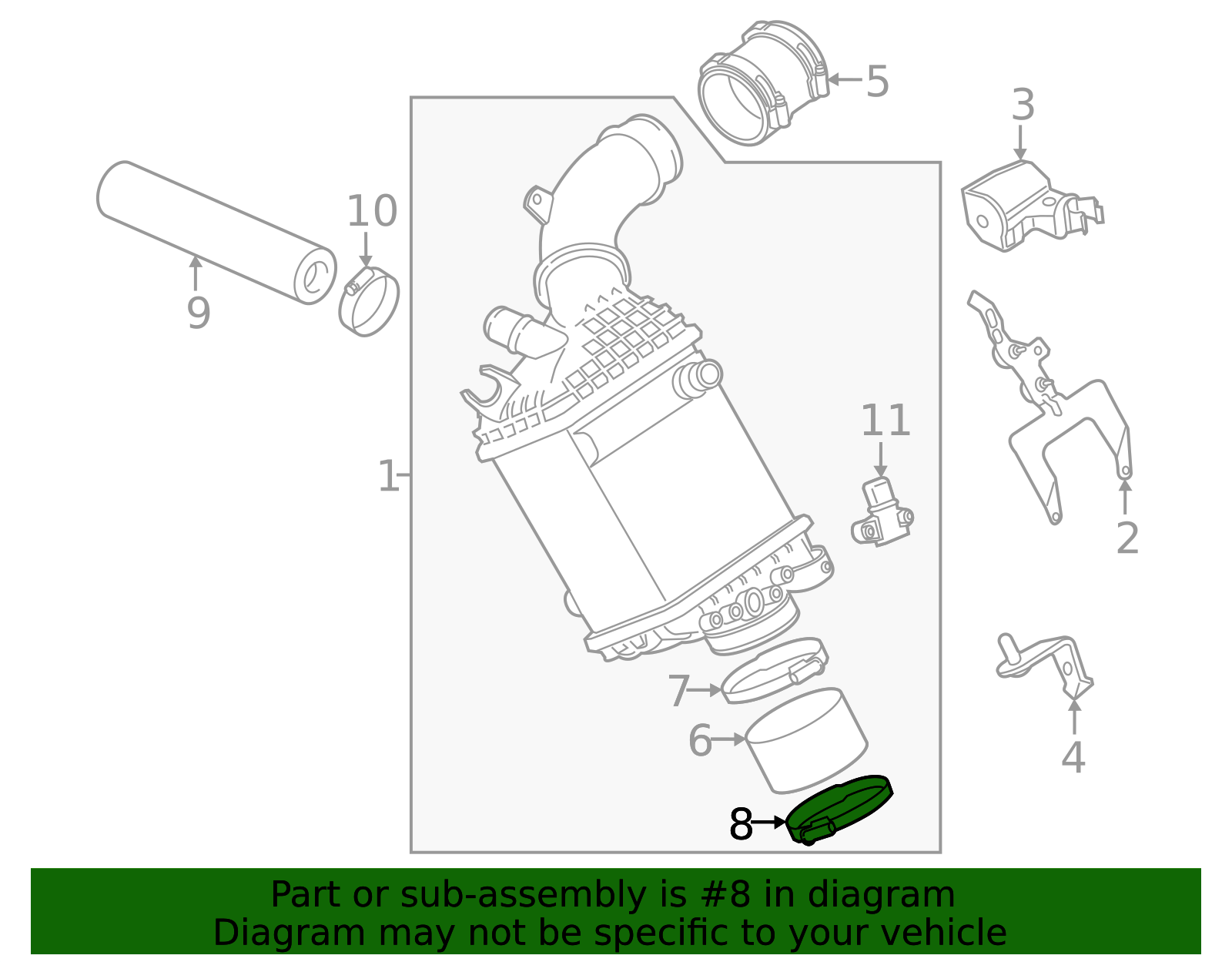 5
3
10
9
11
1
2
7
6
4
8

Part or sub-assembly is #8 in diagram
Diagram may not be specific to your vehicle