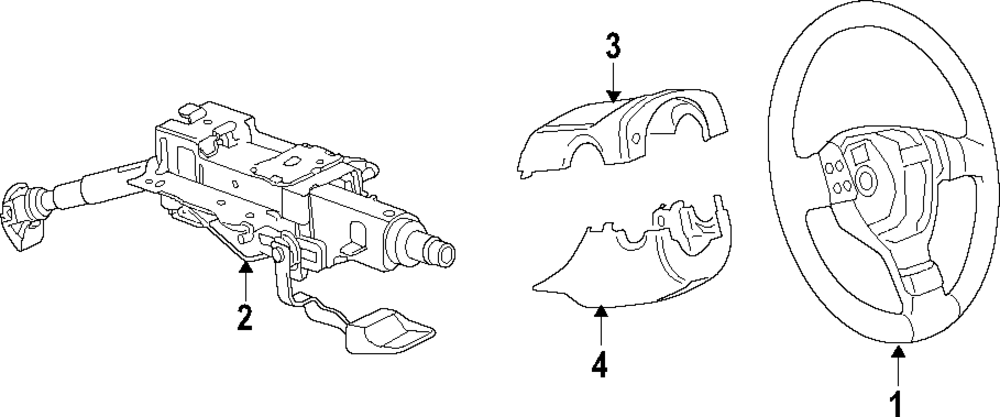 3
2
4
1