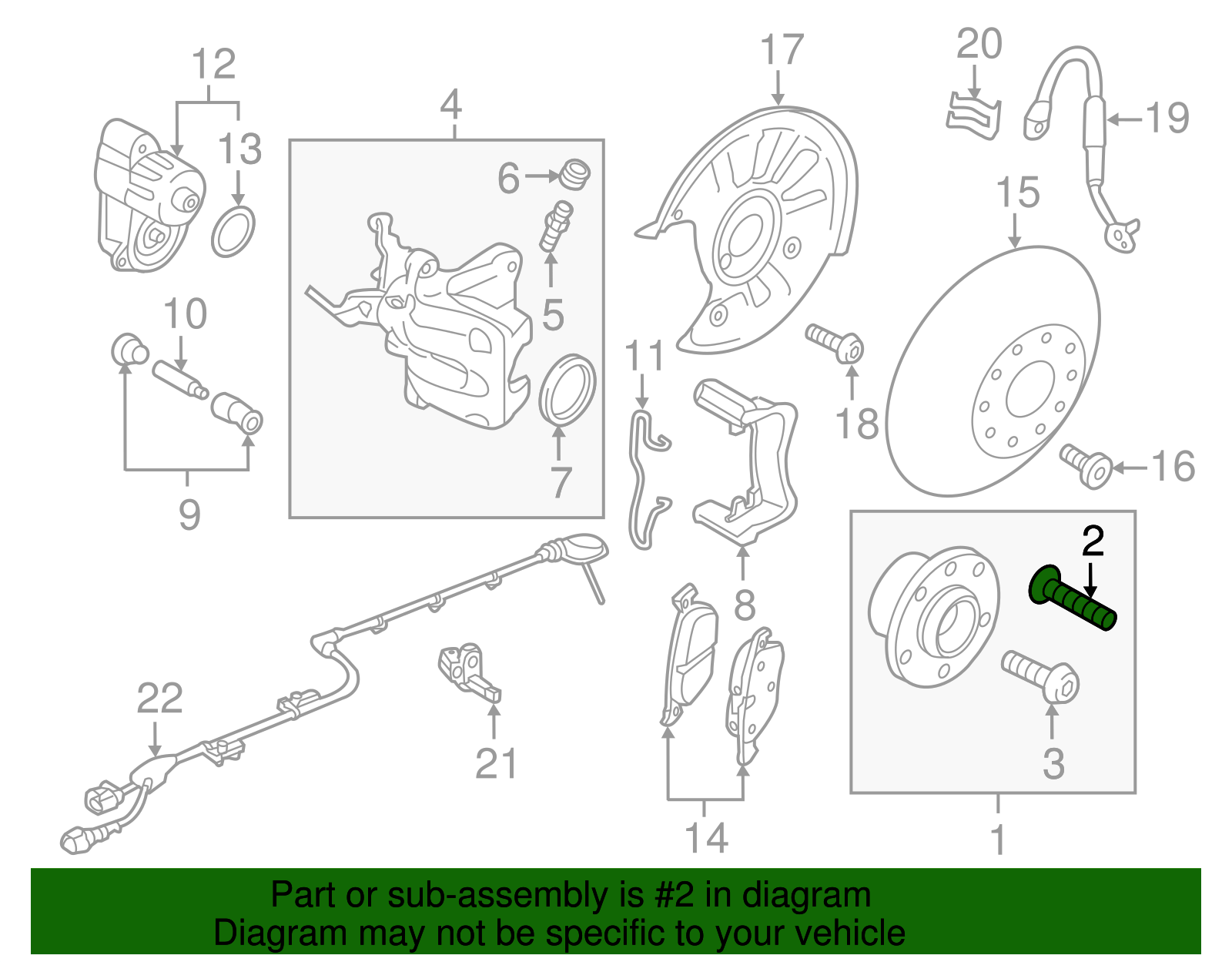 12
13
4
6
5
7
17
20
19
15
10
9
11
18
16
8
2
3
1
22
21
14

Part or sub-assembly is #2 in diagram
Diagram may not be specific to your vehicle