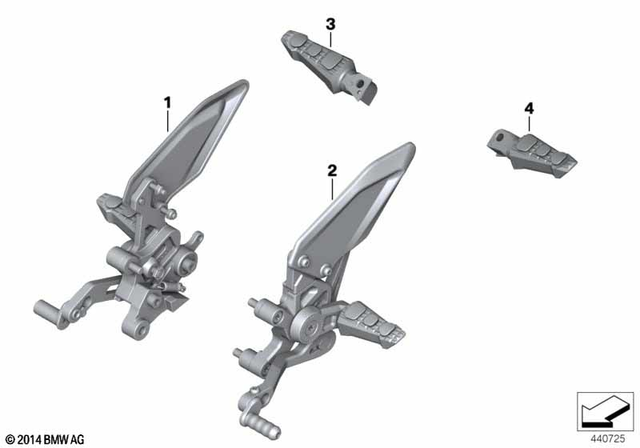 3

1

4

2

© 2014 BMW AG

440725