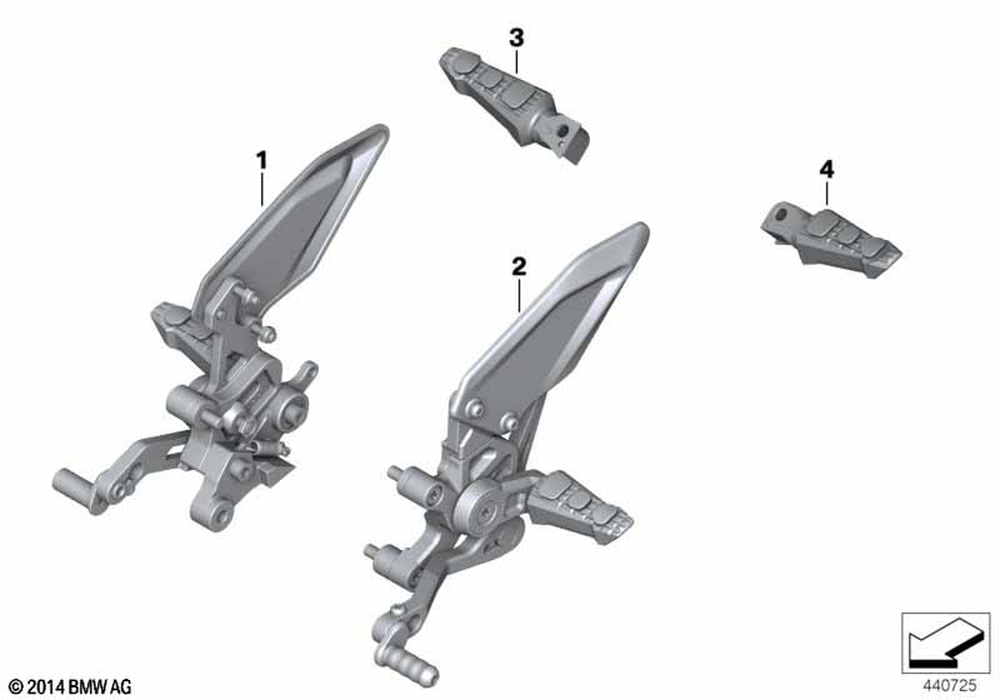 3
1
4
2
© 2014 BMW AG
440725