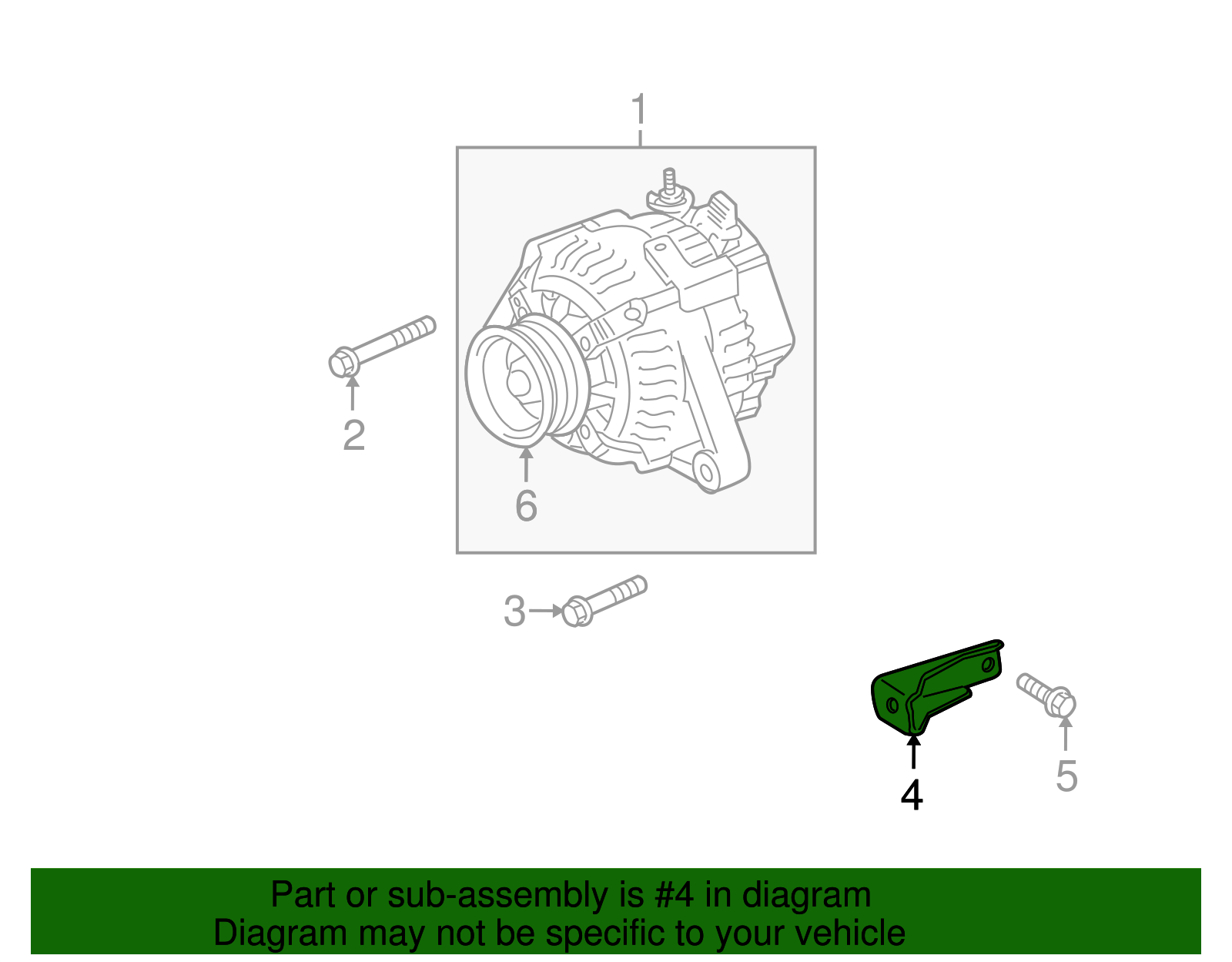 1

2

6

3

4

5

Part or sub-assembly is #4 in diagram
Diagram may not be specific to your vehicle