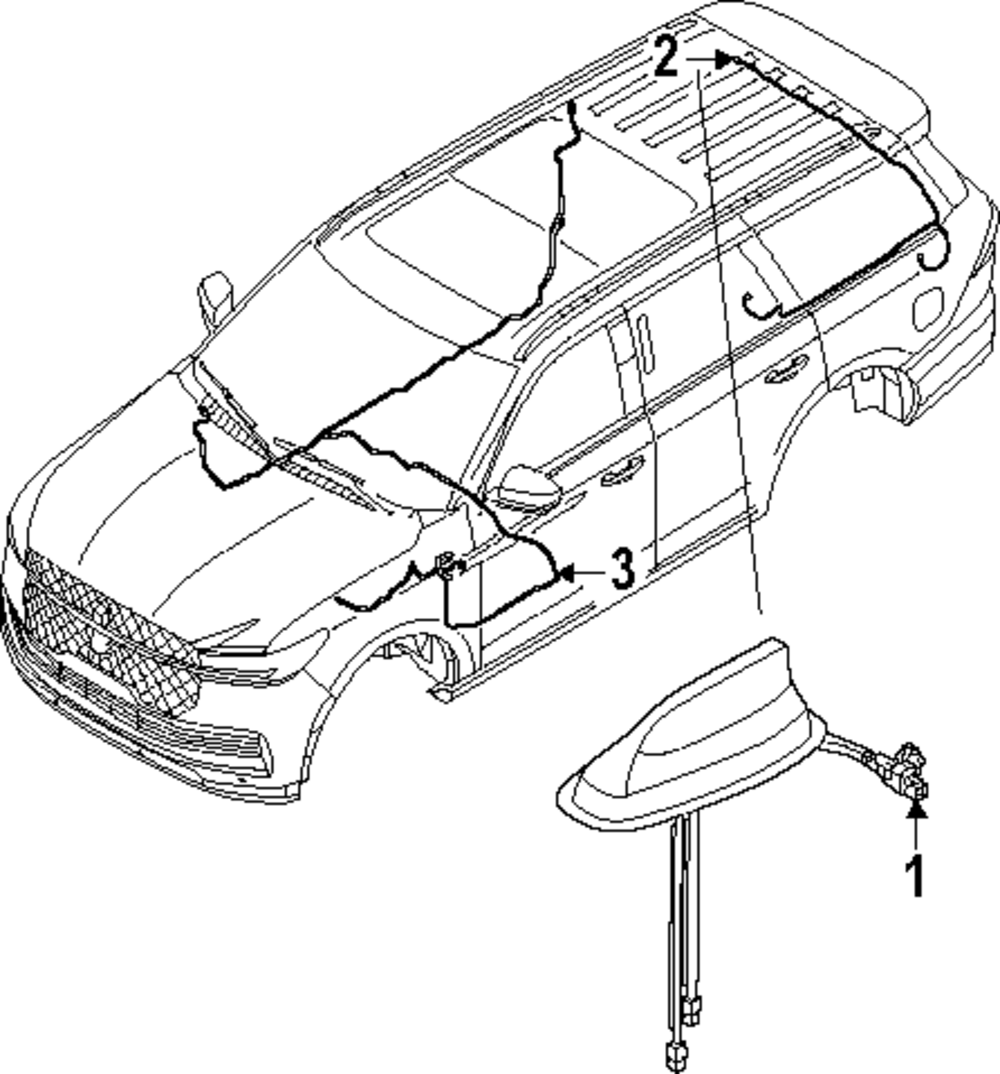 2
3
1