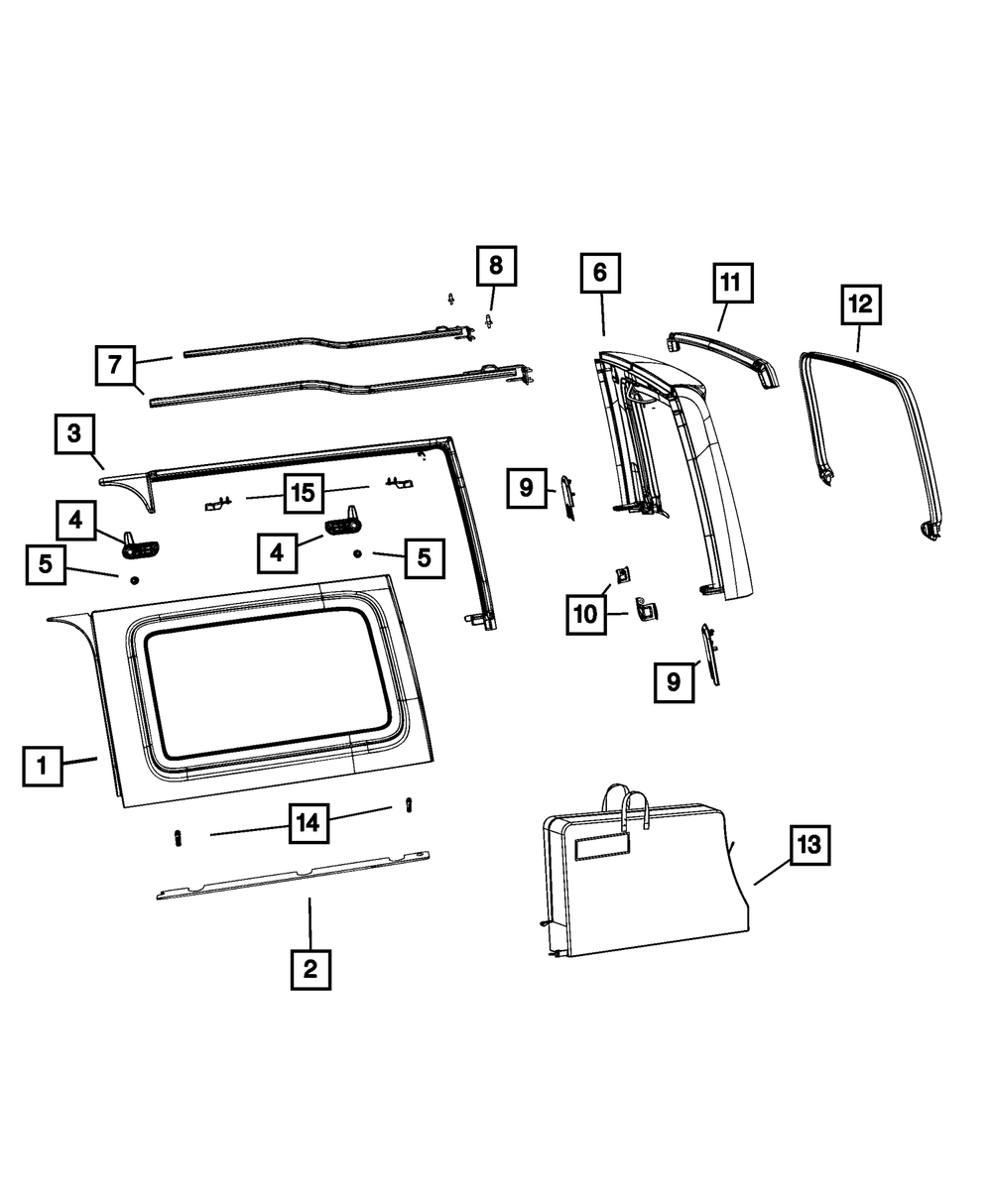 8
6
11
12
7
3
15
9
4
4
5
5
10
9
1
14
13
2